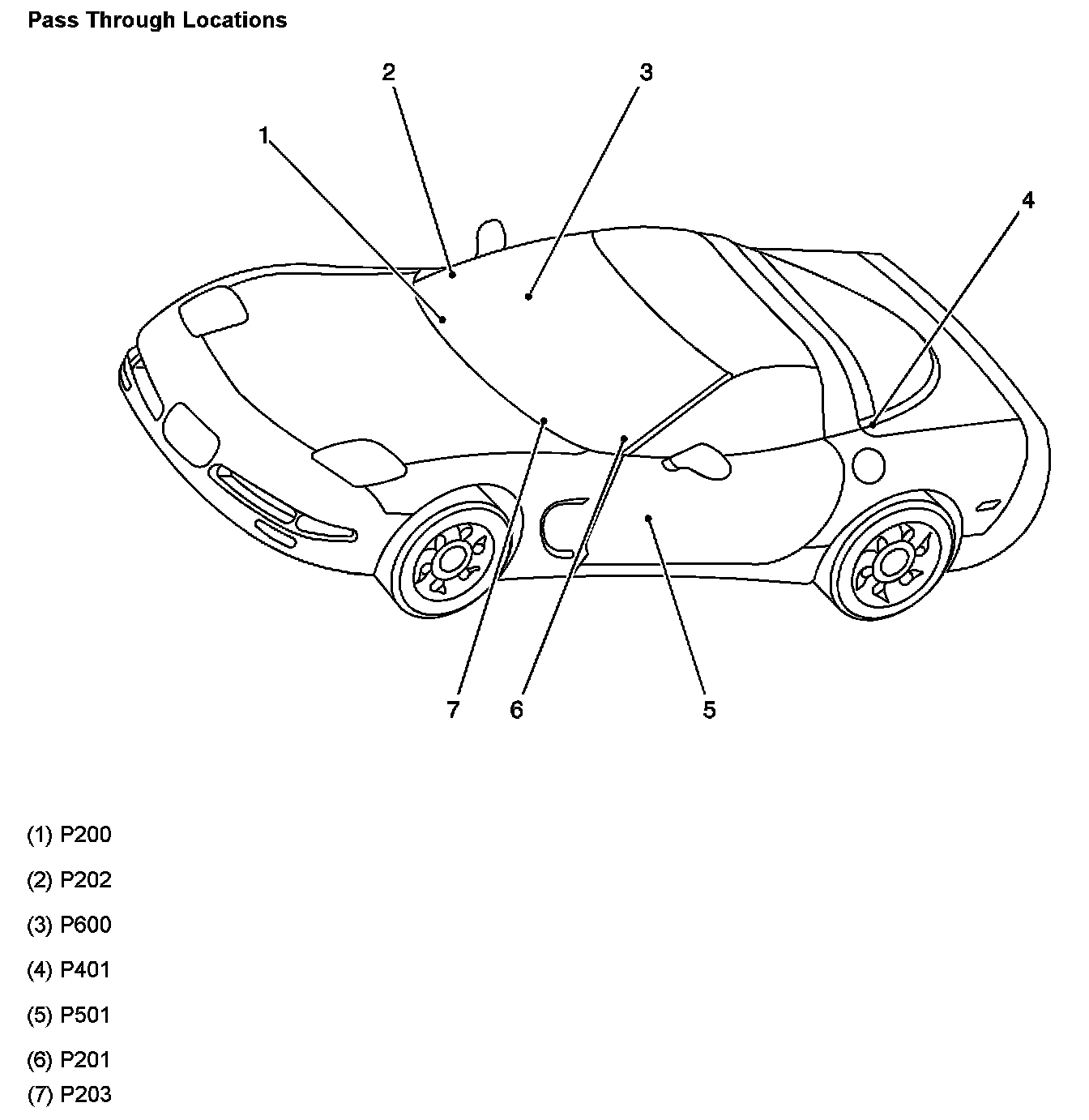 Pass Through Locations

2
3
1
4
7
6
5

(1) P200

(2) P202

(3) P600

(4) P401

(5) P501

(6) P201

(7) P203