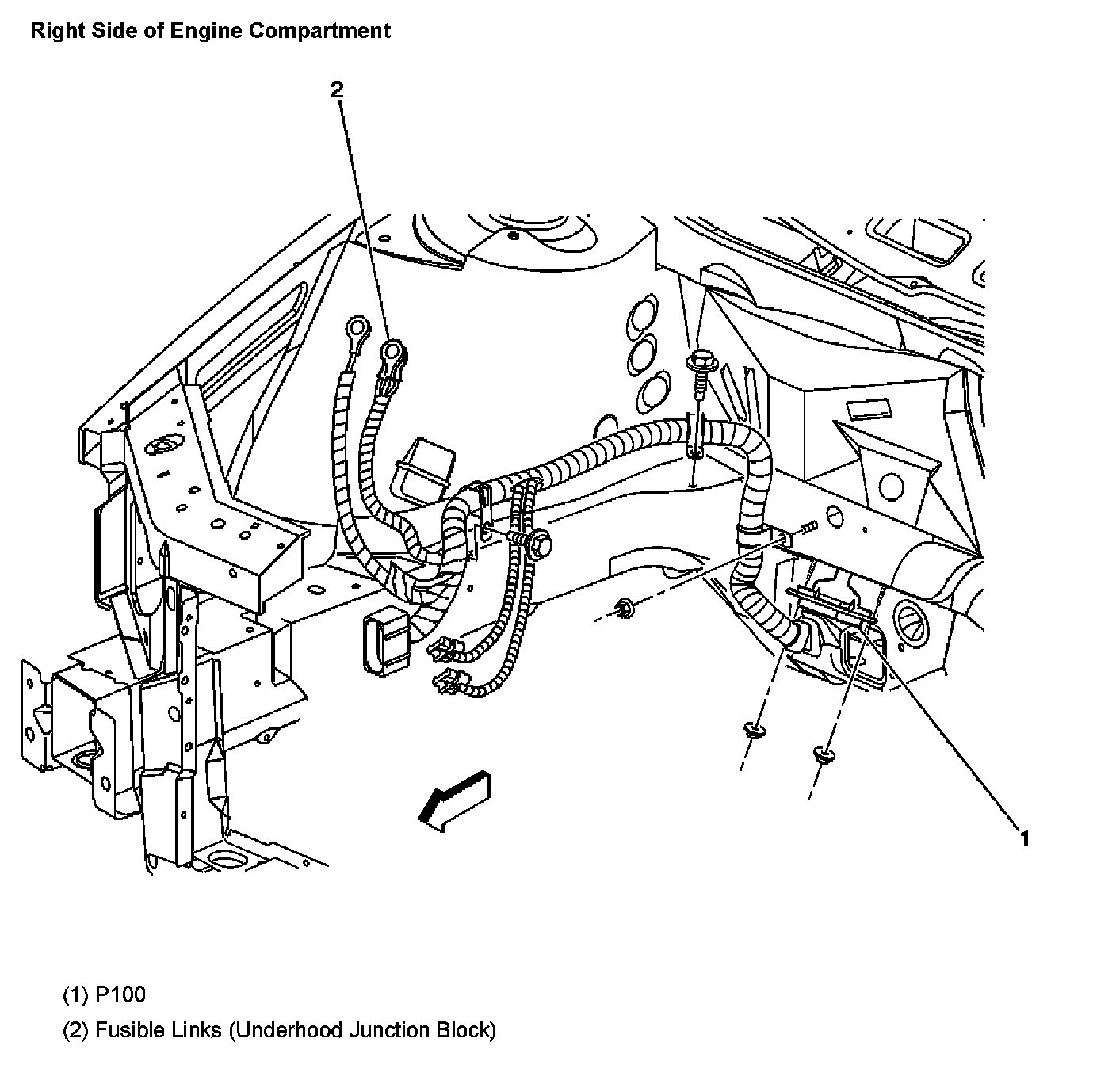 Right Side of Engine Compartment

2

1

(1) P100

(2) Fusible Links (Underhood Junction Block)