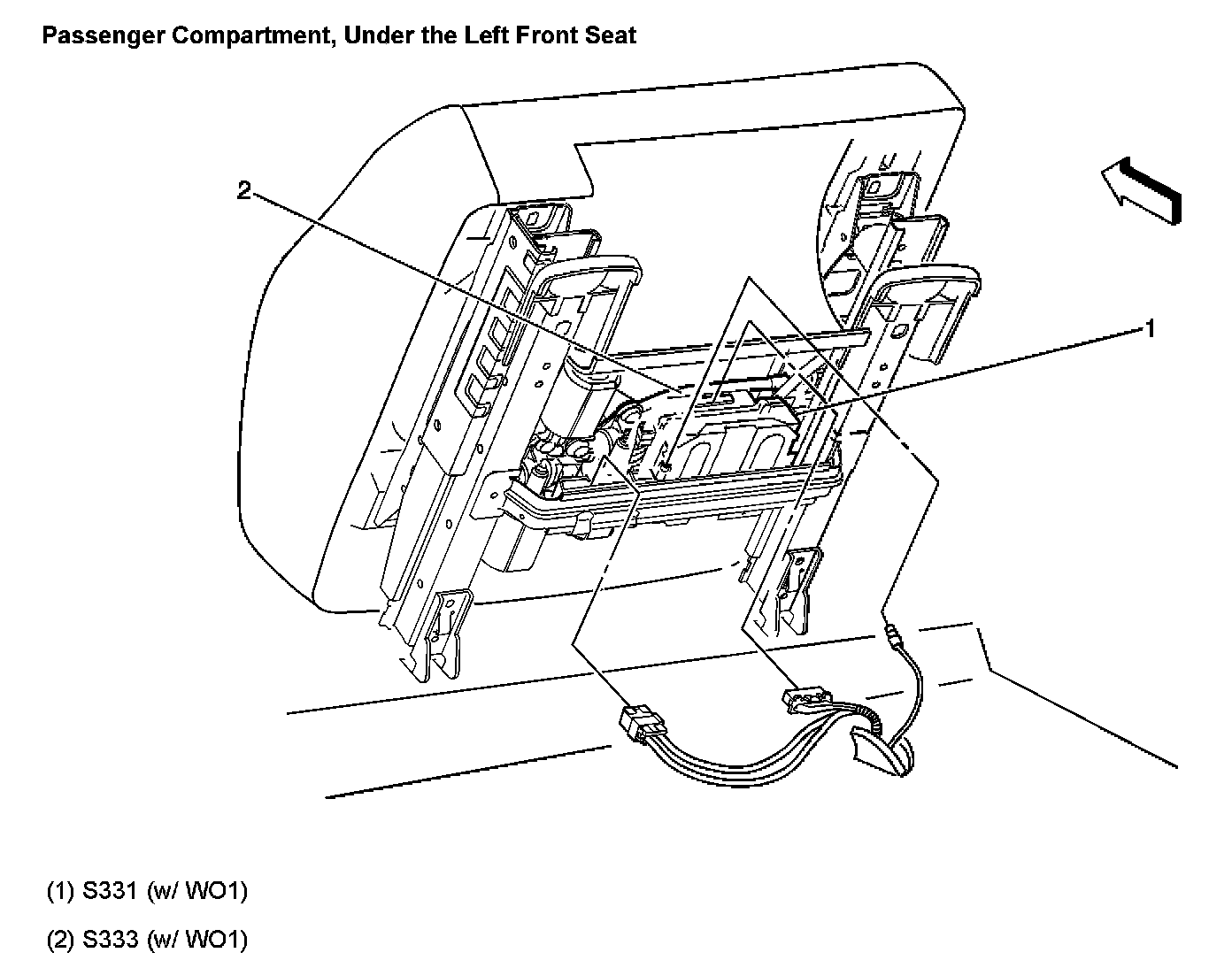 Passenger Compartment, Under the Left Front Seat

2

1

(1) S331 (w/ WO1)

(2) S333 (w/ WO1)