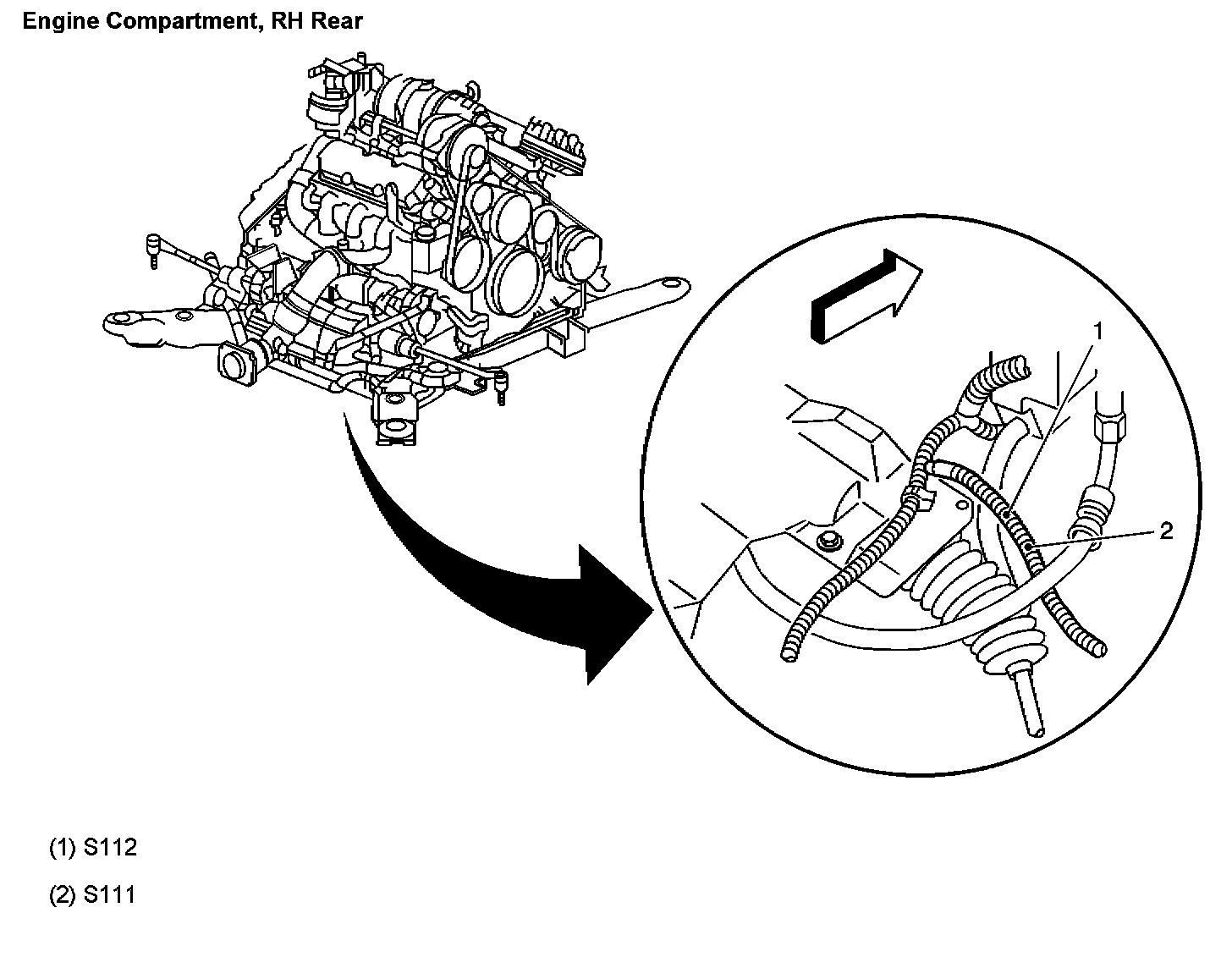 Engine Compartment, RH Rear

1

2

(1) S112

(2) S111