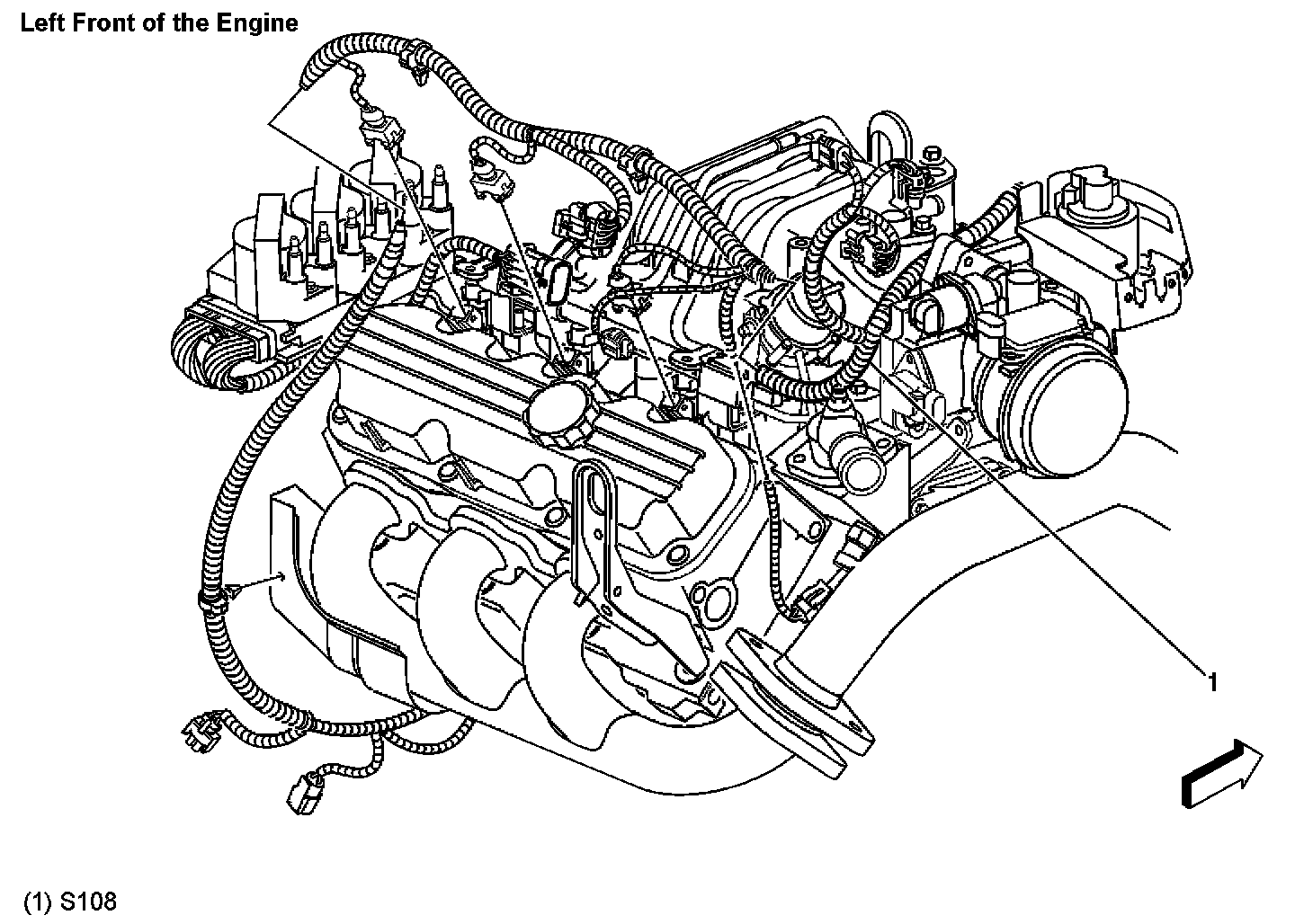 Left Front of the Engine

1

(1) S108