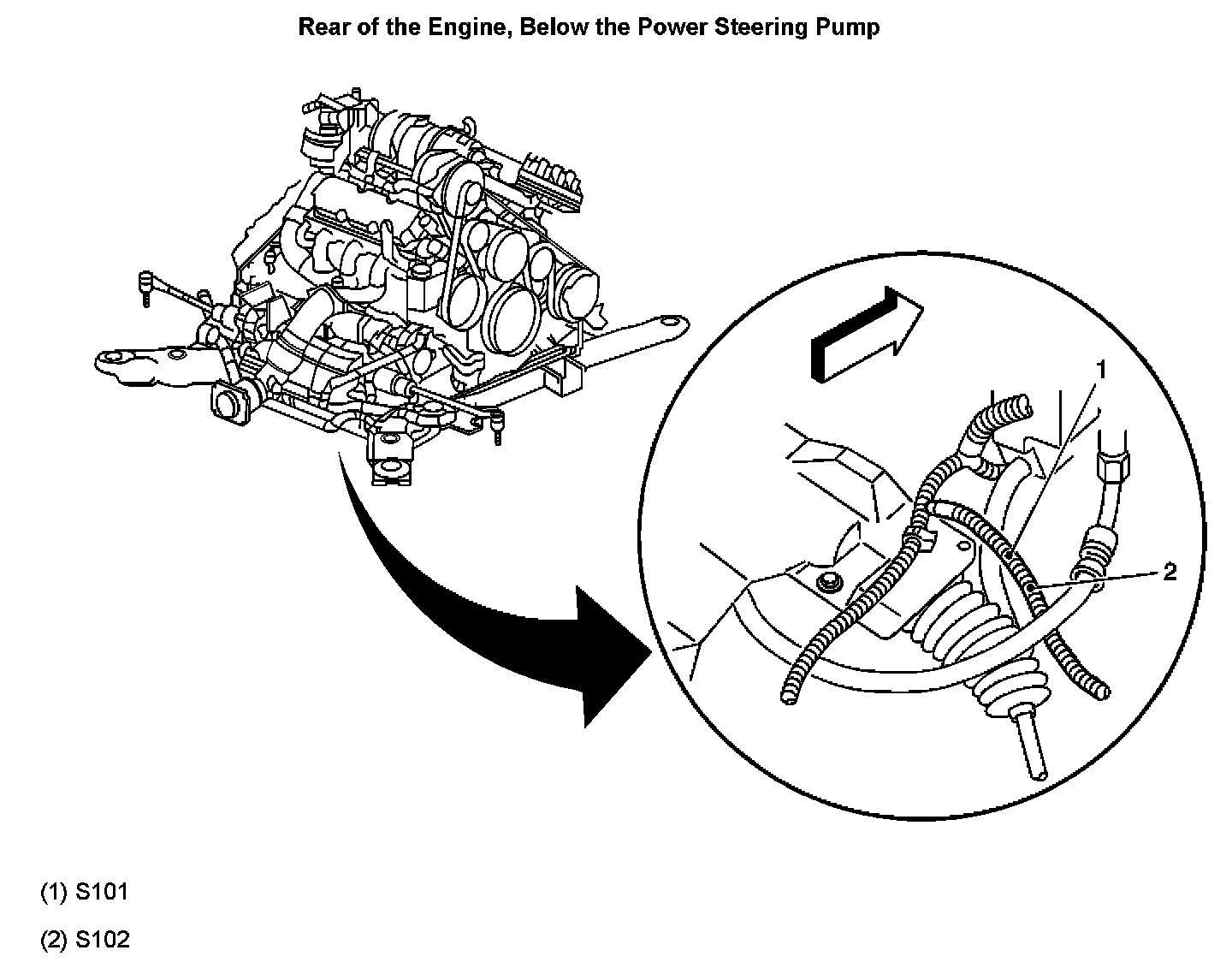 Rear of the Engine, Below the Power Steering Pump

1

2

(1) S101

(2) S102