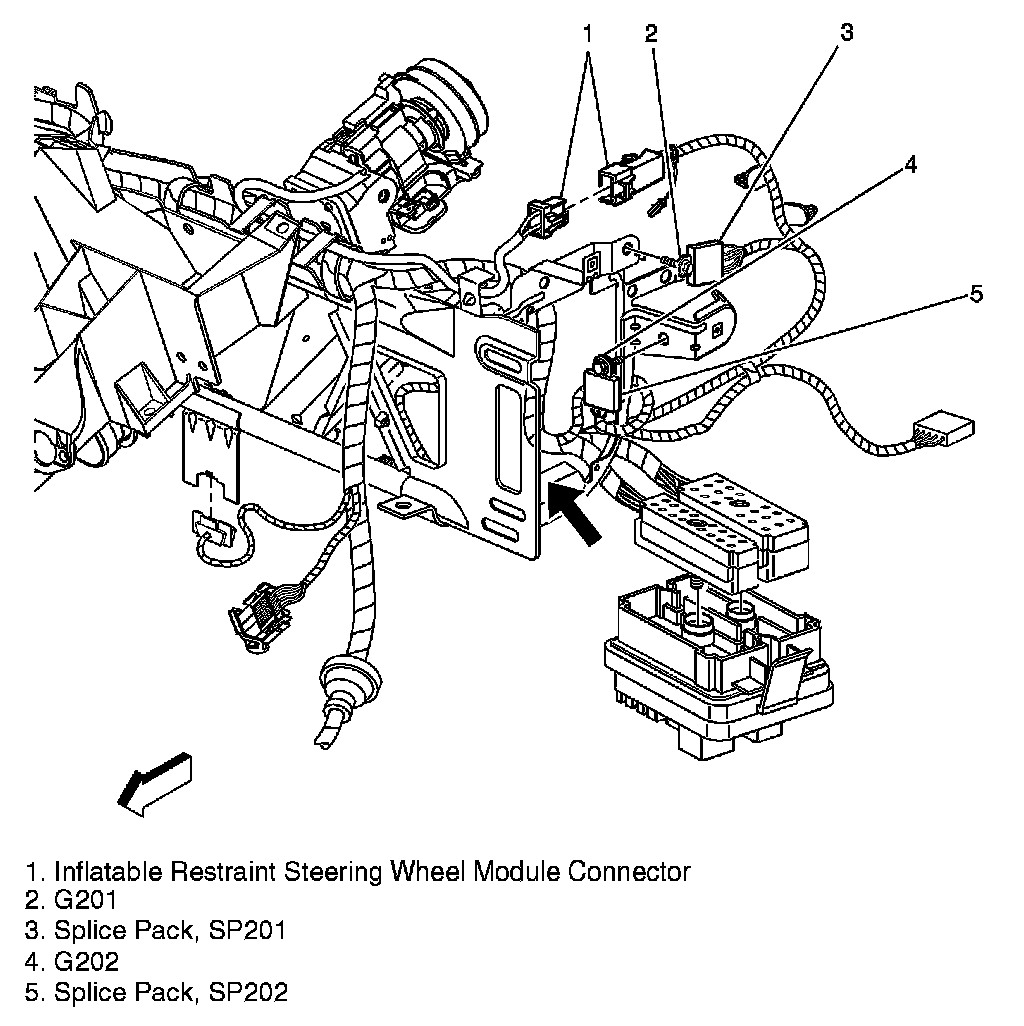 1
2
3
4
5

1. Inflatable Restraint Steering Wheel Module Connector
2. G201
3. Splice Pack, SP201
4. G202
5. Splice Pack, SP202