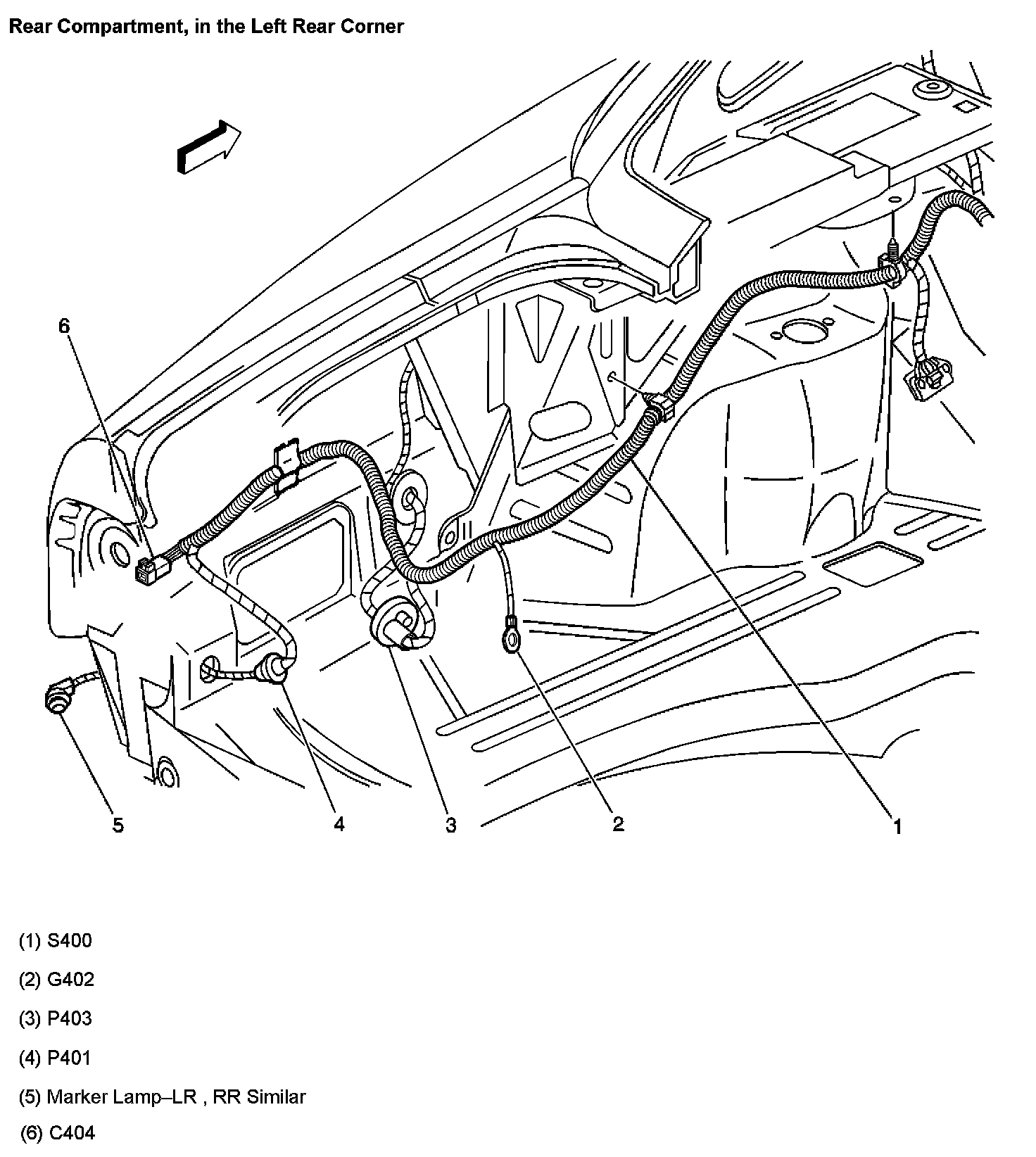 Rear Compartment, in the Left Rear Corner

6

5

4

3

2

1

(1) S400

(2) G402

(3) P403

(4) P401

(5) Marker Lamp–LR , RR Similar

(6) C404