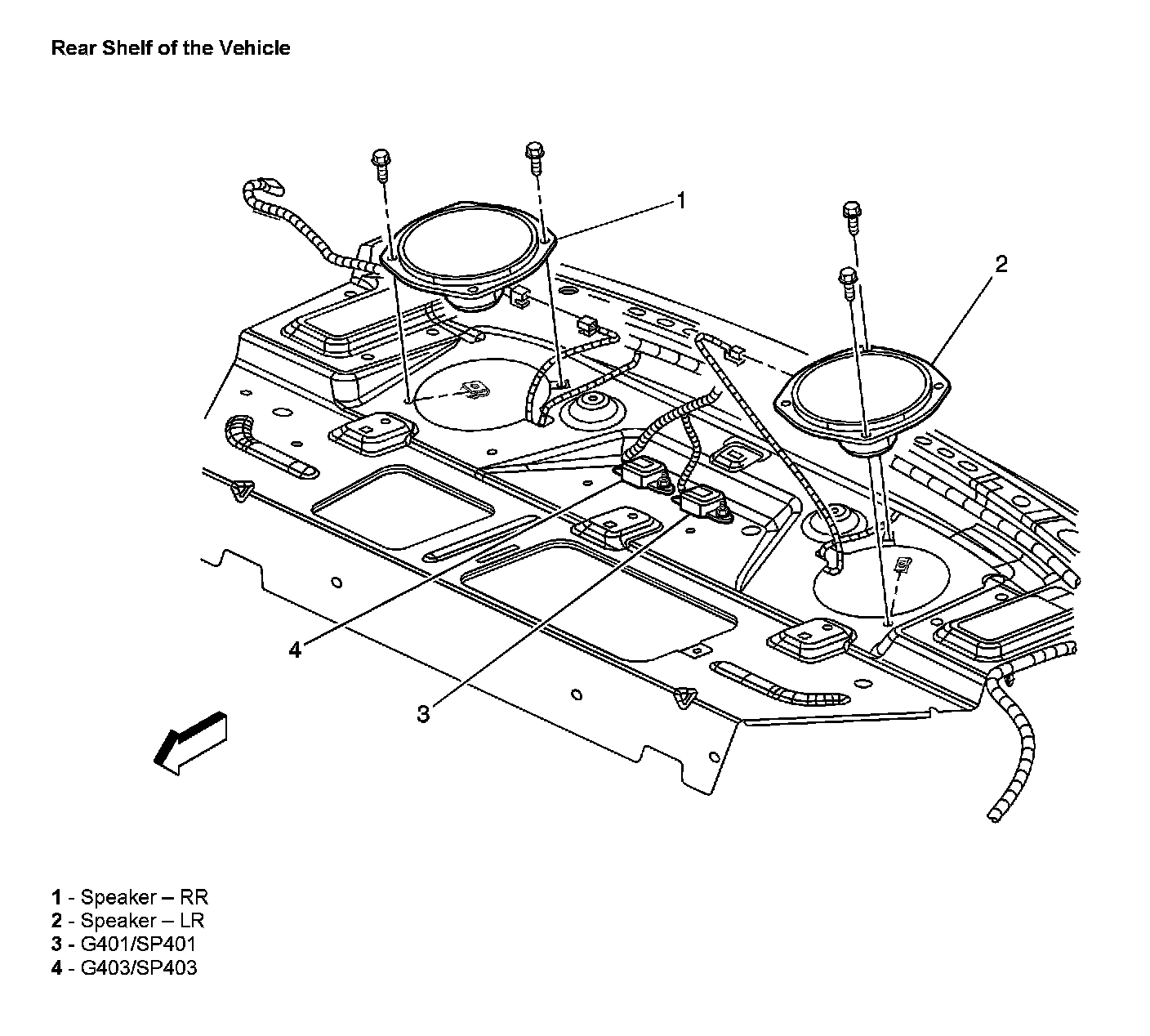 Rear Shelf of the Vehicle

1

2

4

3

1 - Speaker – RR
2 - Speaker – LR
3 - G401/SP401
4 - G403/SP403