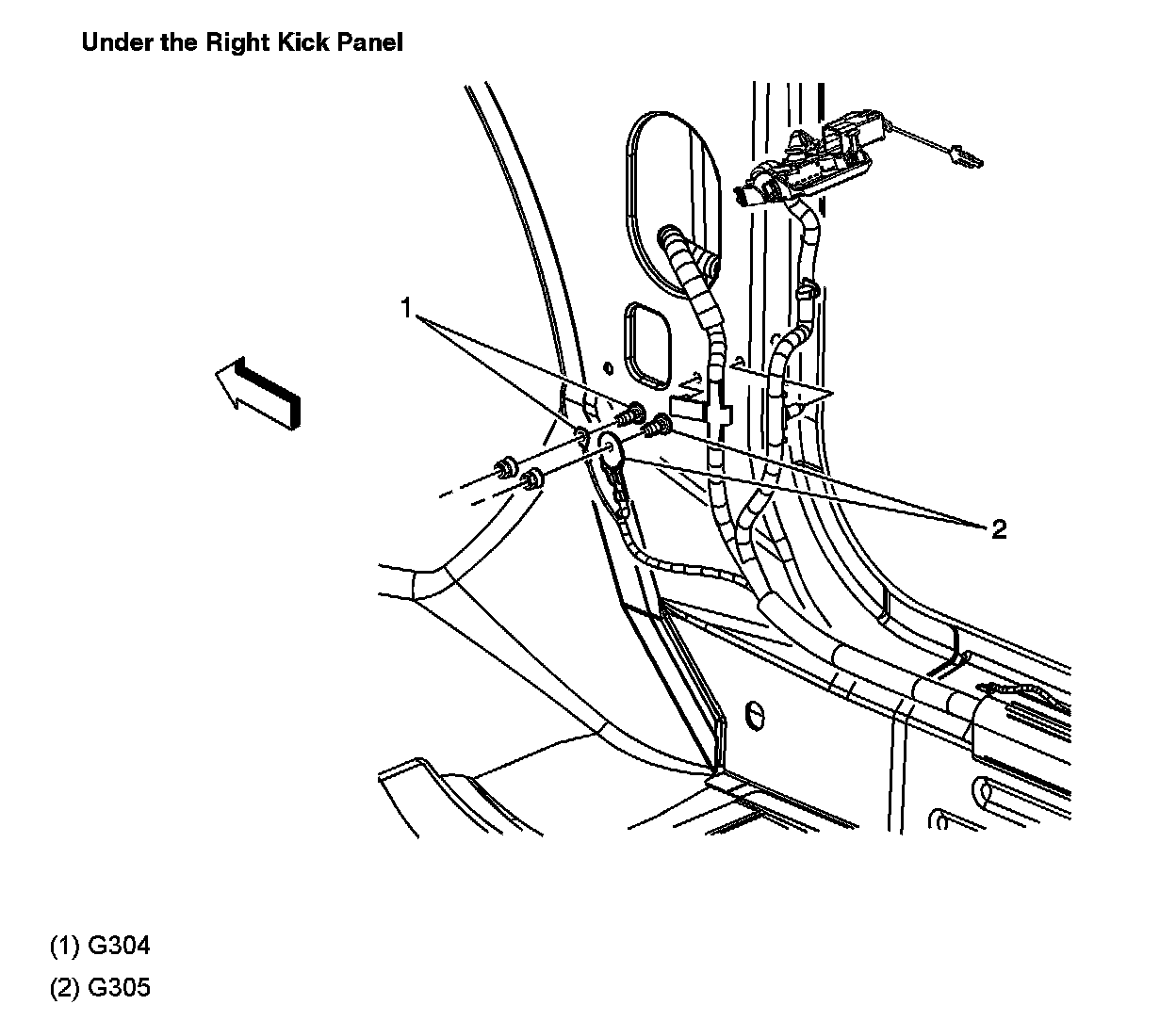 Under the Right Kick Panel

1

2

(1) G304

(2) G305