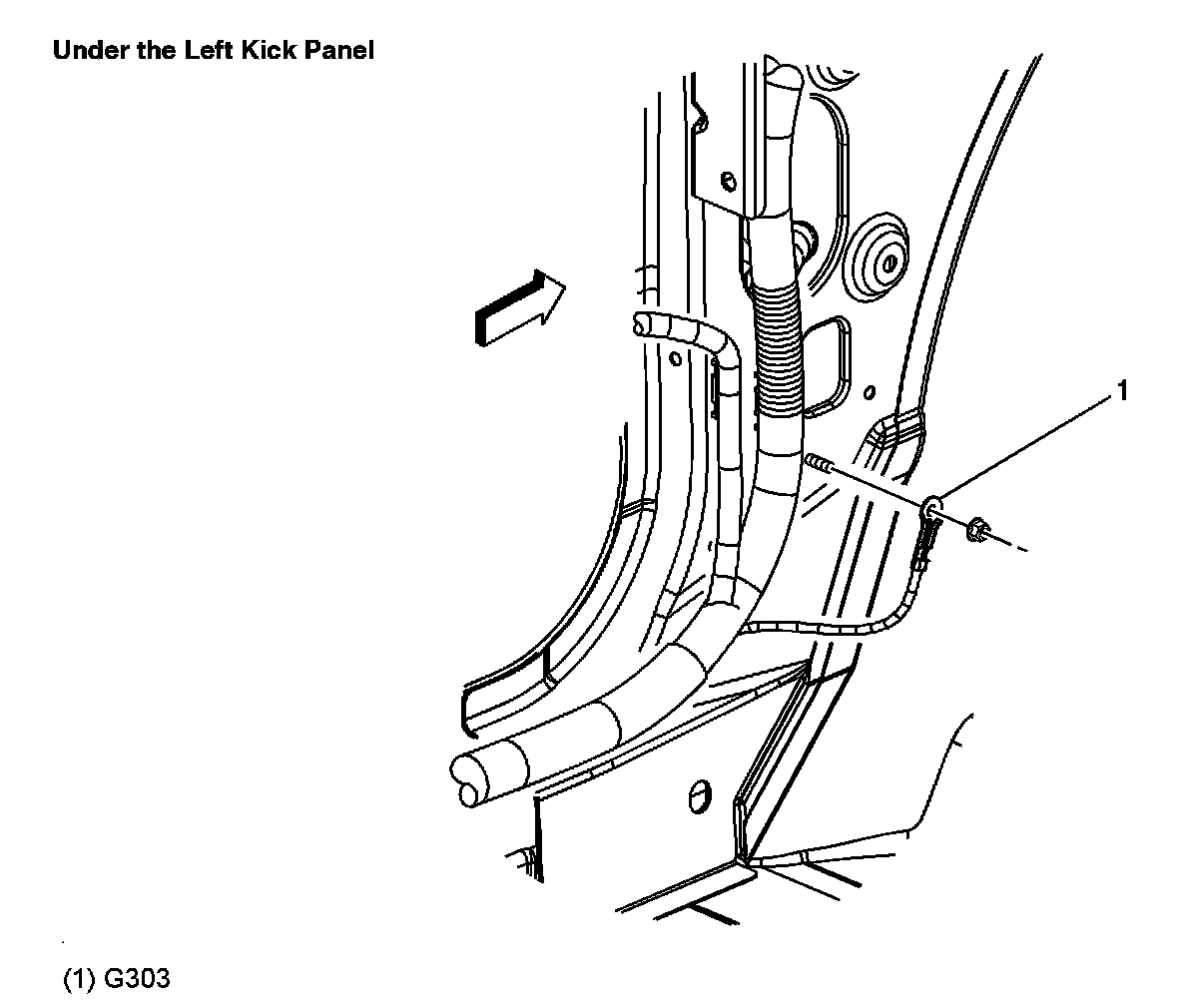 Under the Left Kick Panel

1

(1) G303