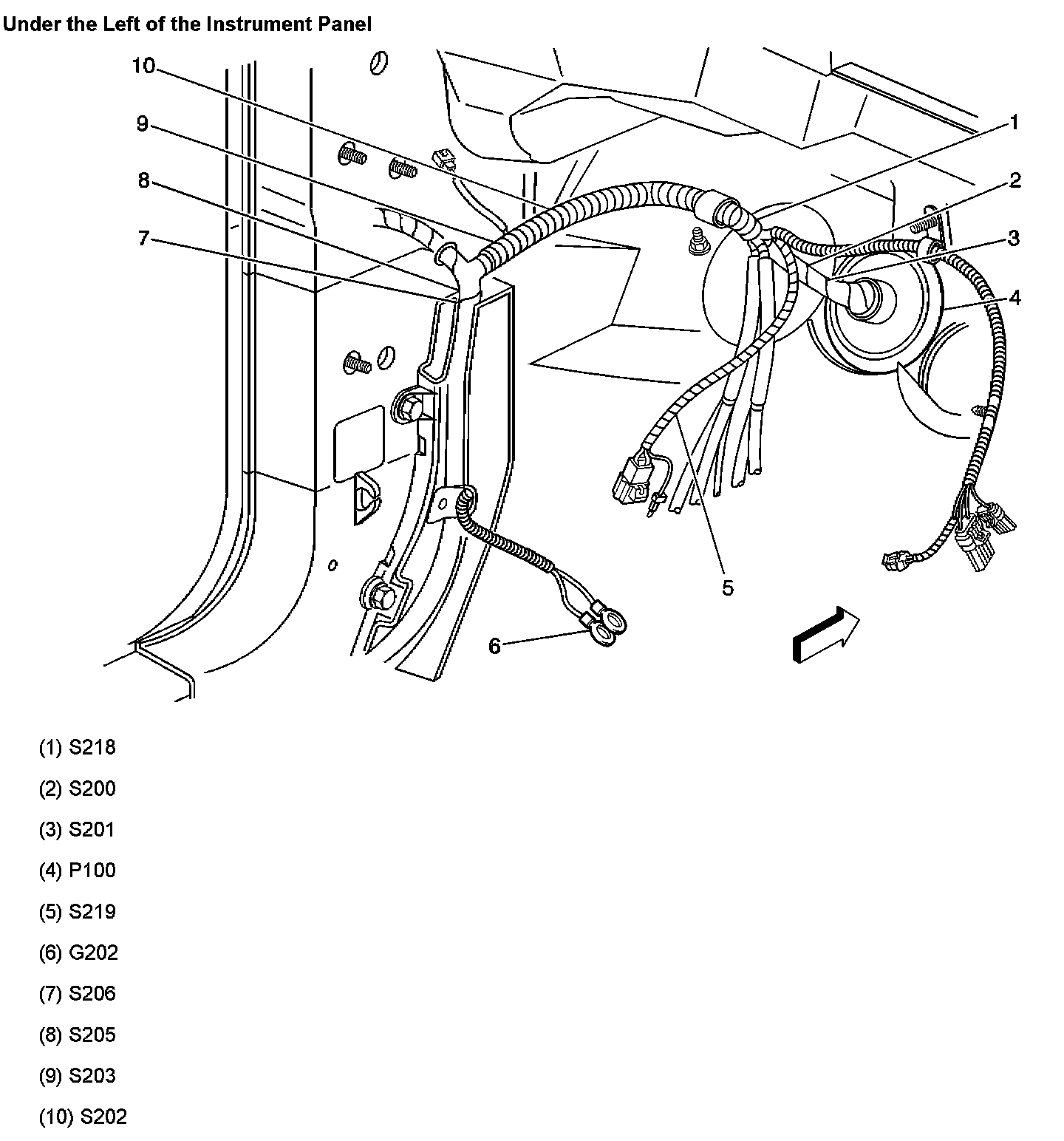 Under the Left of the Instrument Panel

10
9
8
7
1
2
3
4
5
6

(1) S218

(2) S200

(3) S201

(4) P100

(5) S219

(6) G202

(7) S206

(8) S205

(9) S203

(10) S202