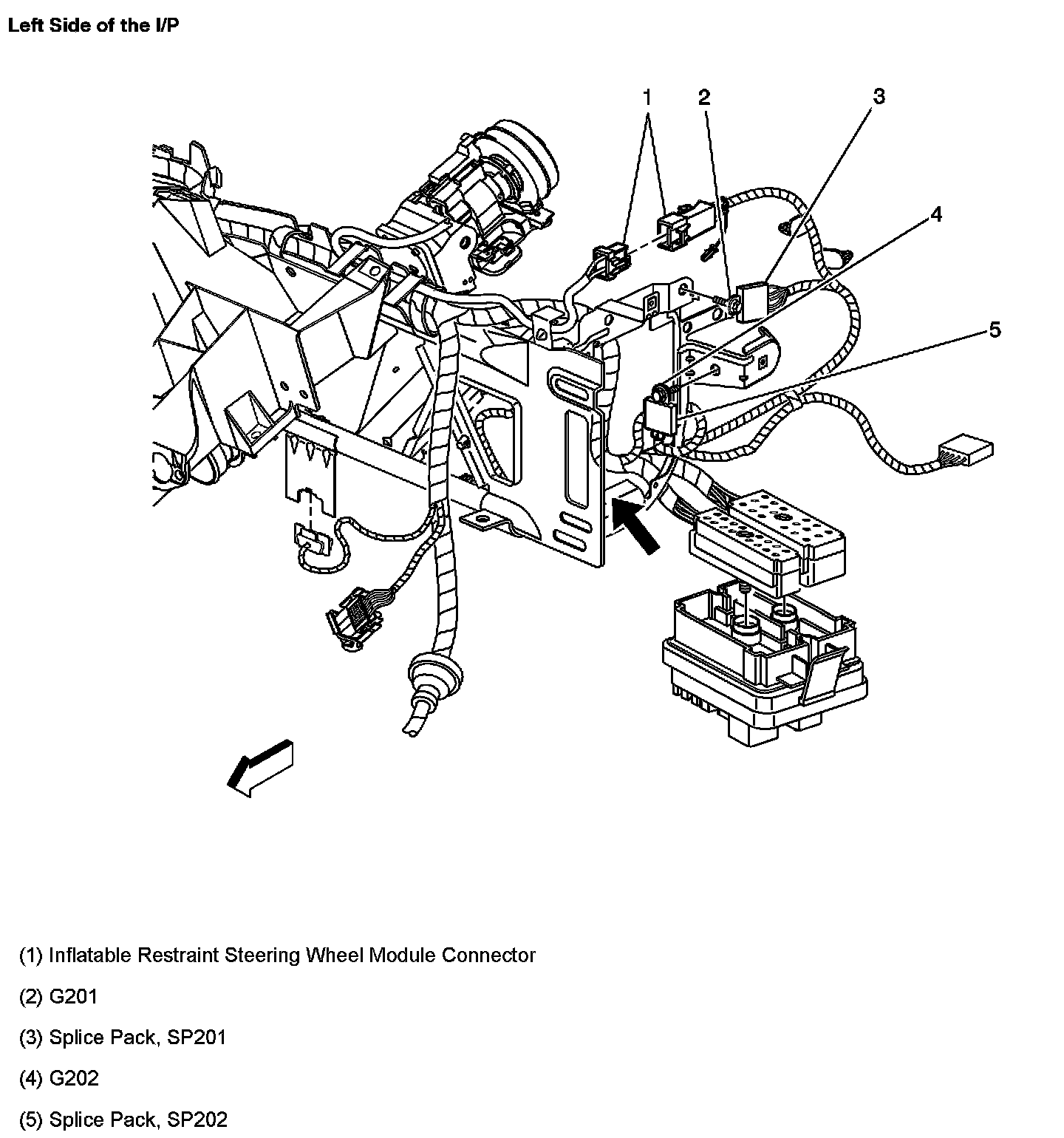 Left Side of the I/P

1
2
3
4
5

(1) Inflatable Restraint Steering Wheel Module Connector

(2) G201

(3) Splice Pack, SP201

(4) G202

(5) Splice Pack, SP202