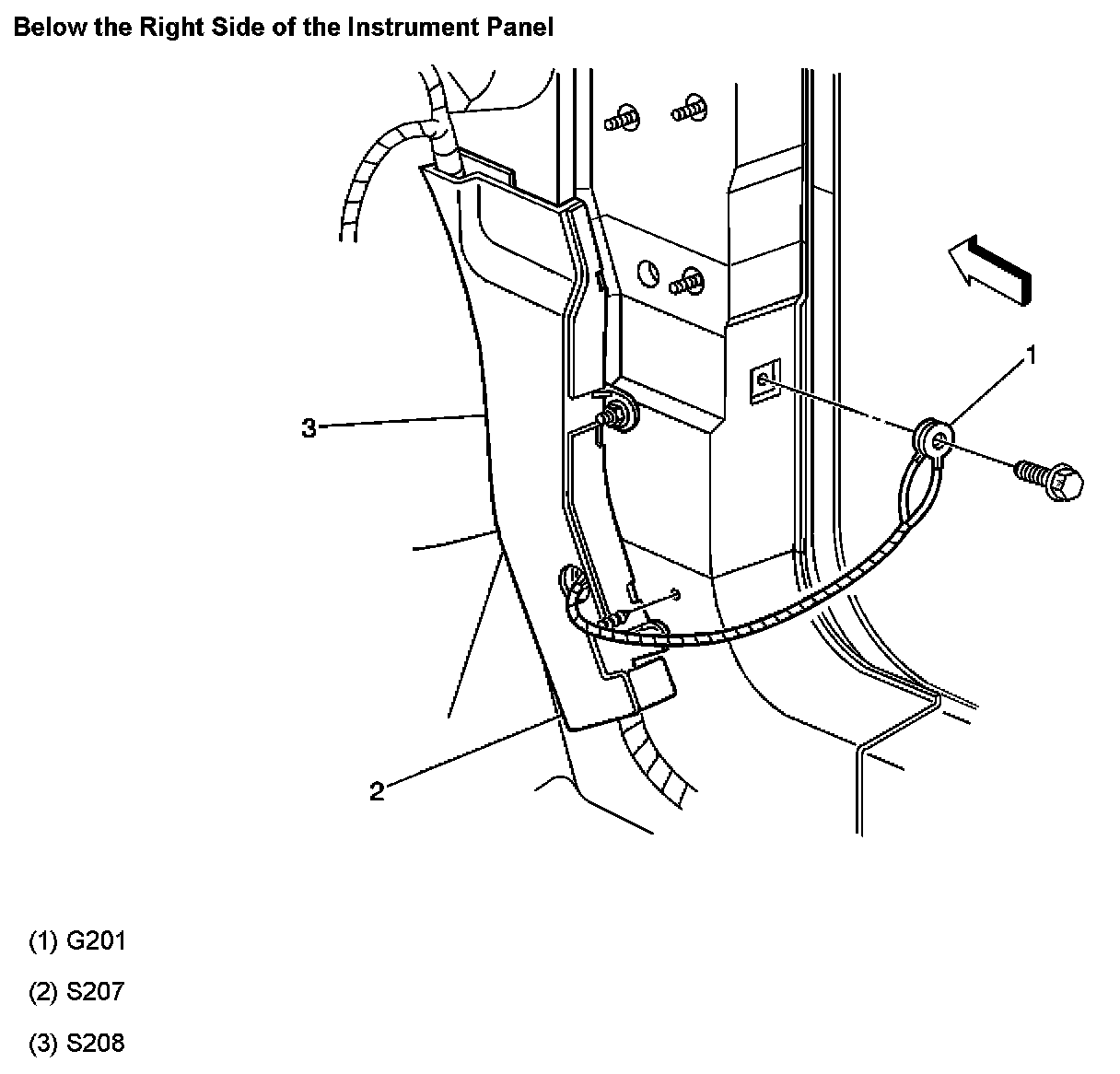 Below the Right Side of the Instrument Panel

1

3

2

(1) G201

(2) S207

(3) S208