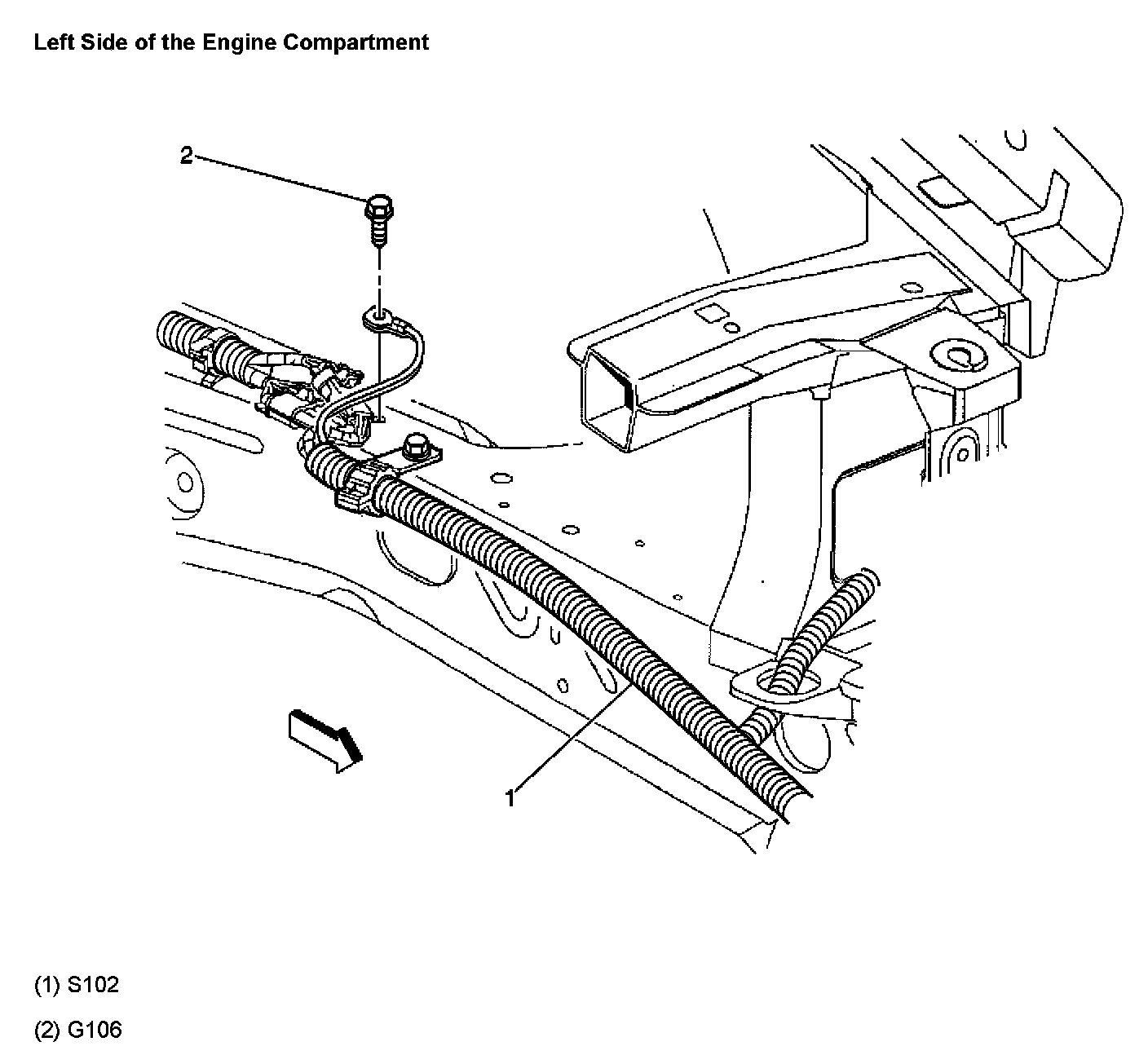 Left Side of the Engine Compartment

2

1

(1) S102

(2) G106