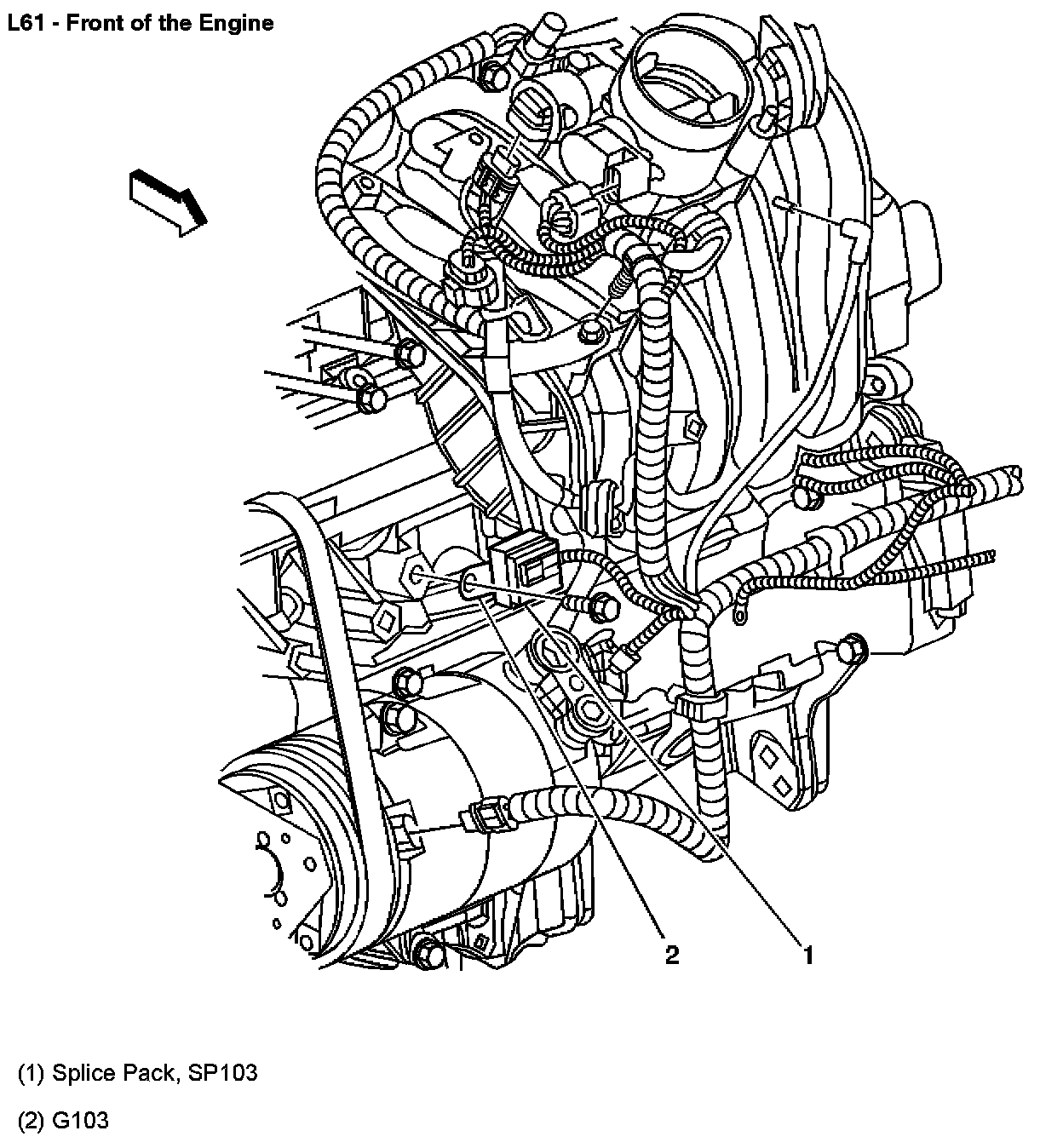 L61 - Front of the Engine

2

1

(1) Splice Pack, SP103

(2) G103