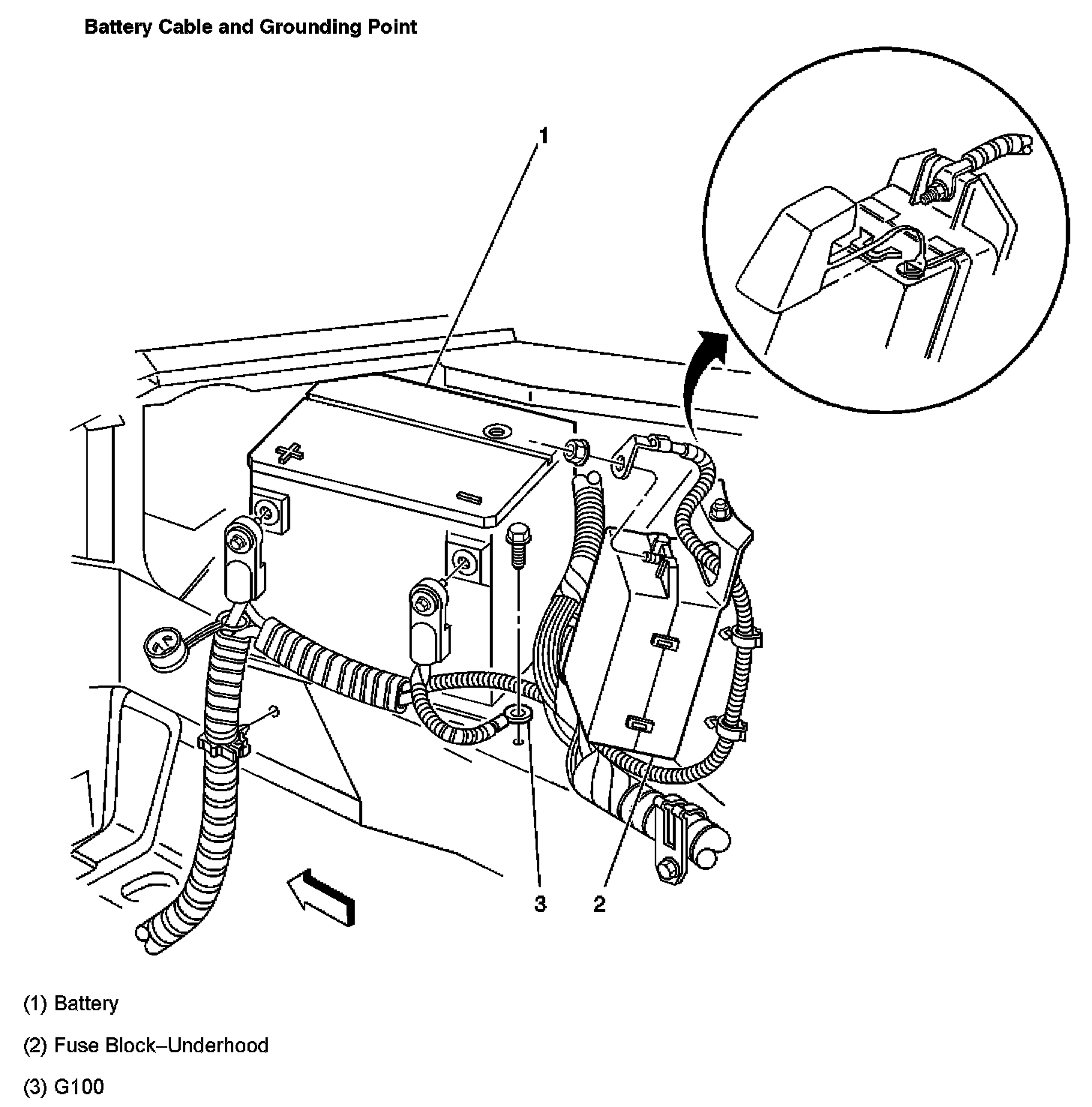 Battery Cable and Grounding Point

1

3

2

(1) Battery

(2) Fuse Block–Underhood

(3) G100