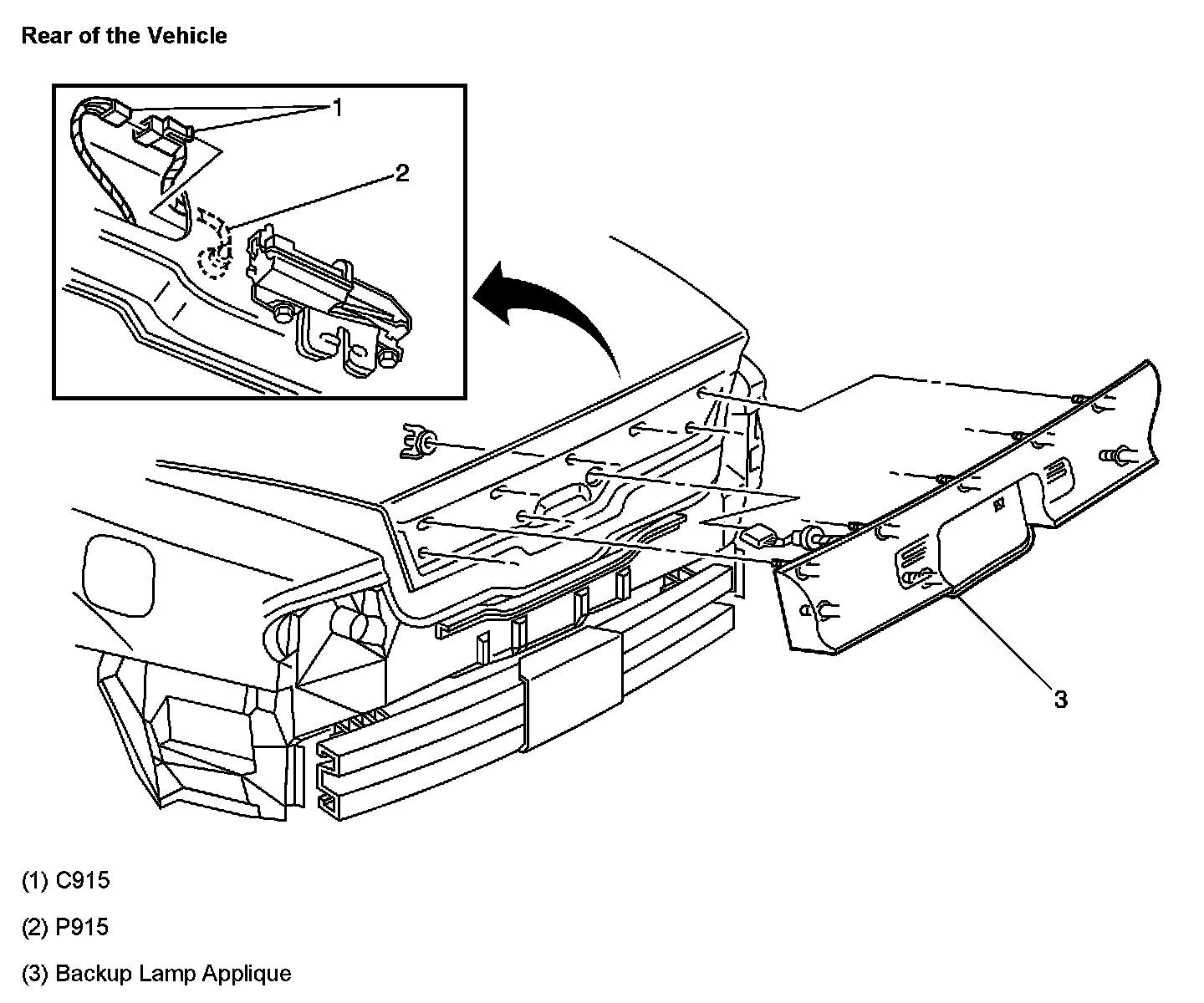 Rear of the Vehicle

1

2

3

(1) C915

(2) P915

(3) Backup Lamp Applique