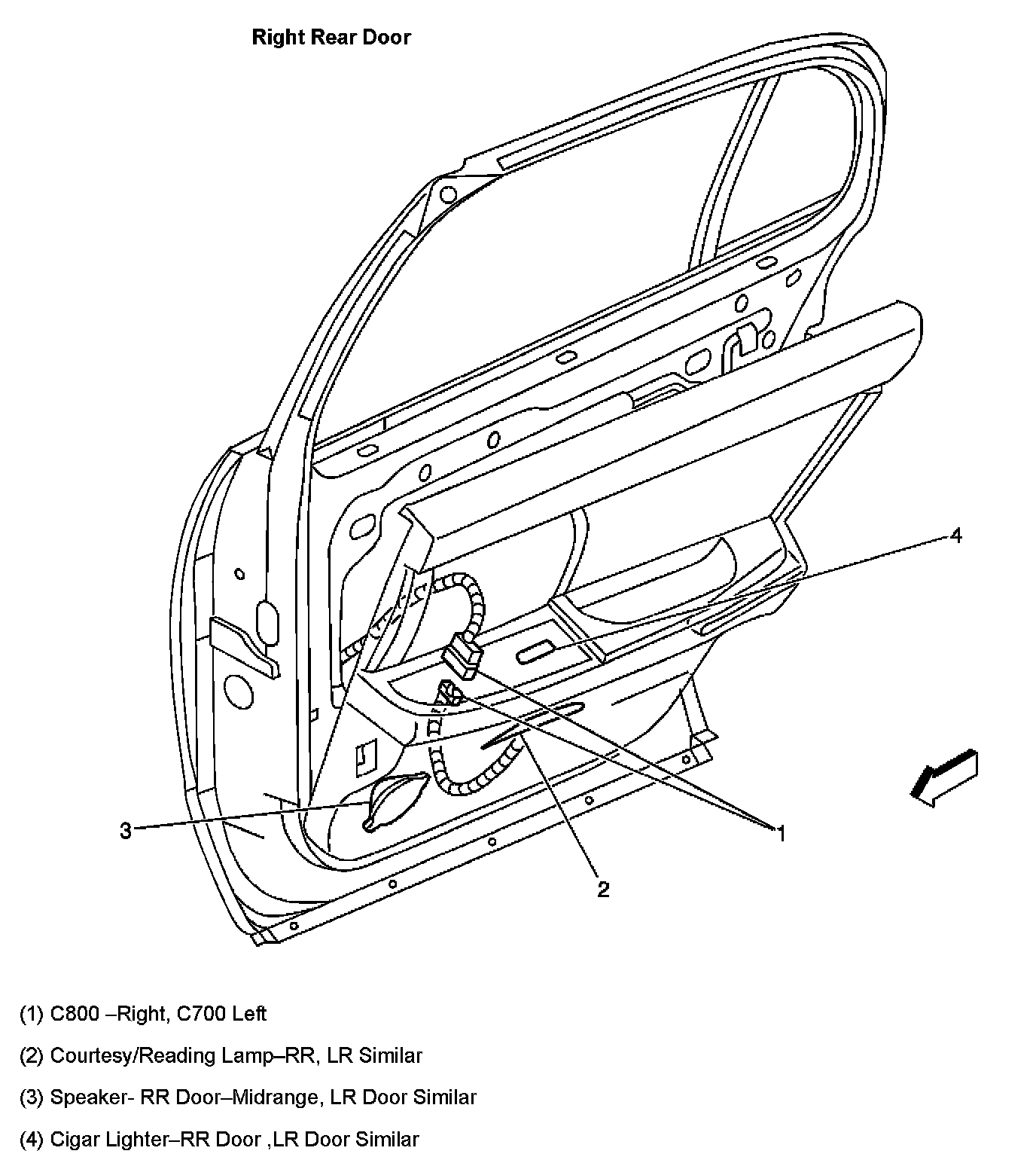 Right Rear Door

4

3

1

2

(1) C800 –Right, C700 Left

(2) Courtesy/Reading Lamp–RR, LR Similar

(3) Speaker- RR Door–Midrange, LR Door Similar

(4) Cigar Lighter–RR Door ,LR Door Similar