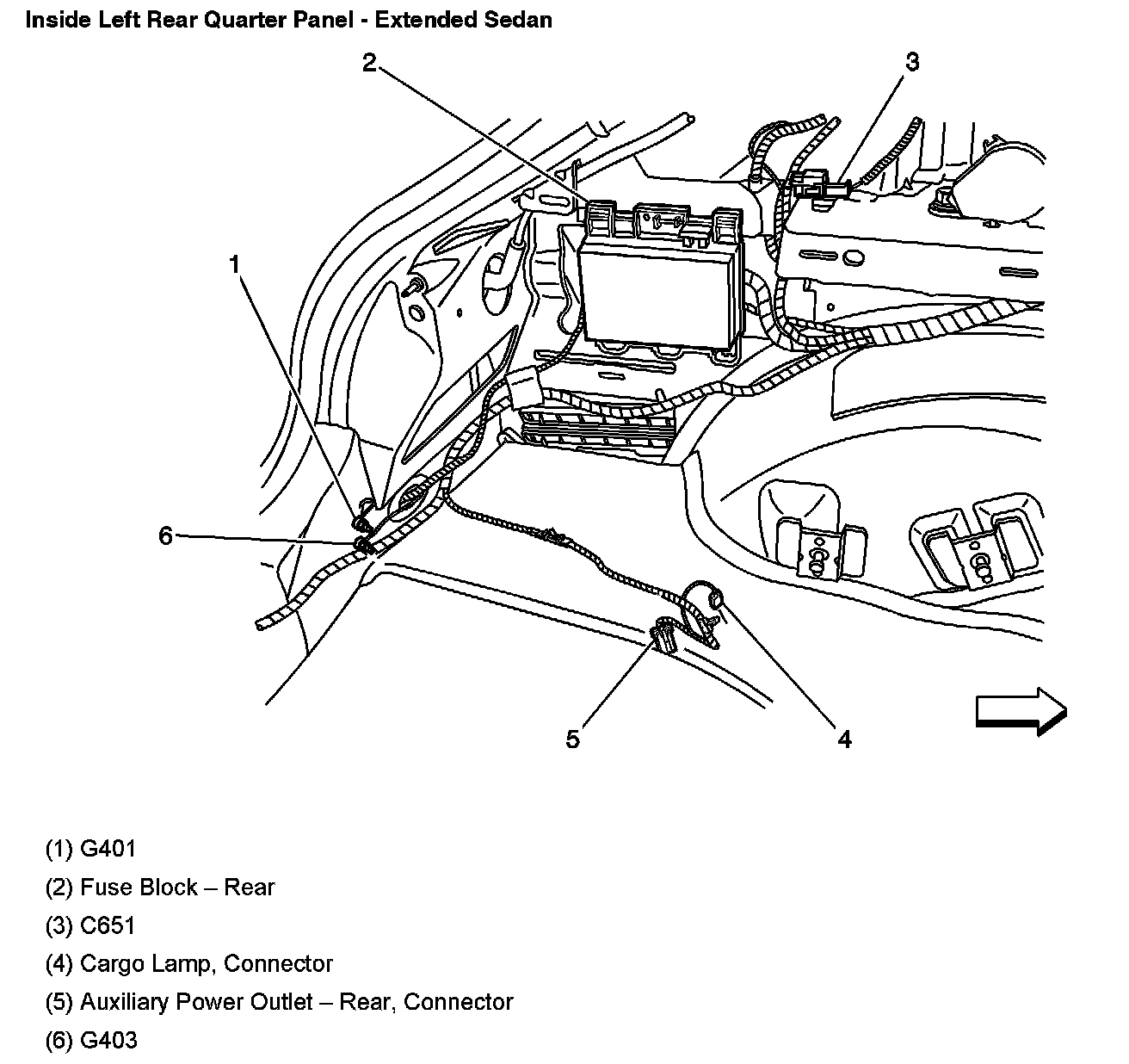 Inside Left Rear Quarter Panel - Extended Sedan

2
3
1
6
5
4

(1) G401
(2) Fuse Block – Rear
(3) C651
(4) Cargo Lamp, Connector
(5) Auxiliary Power Outlet – Rear, Connector
(6) G403