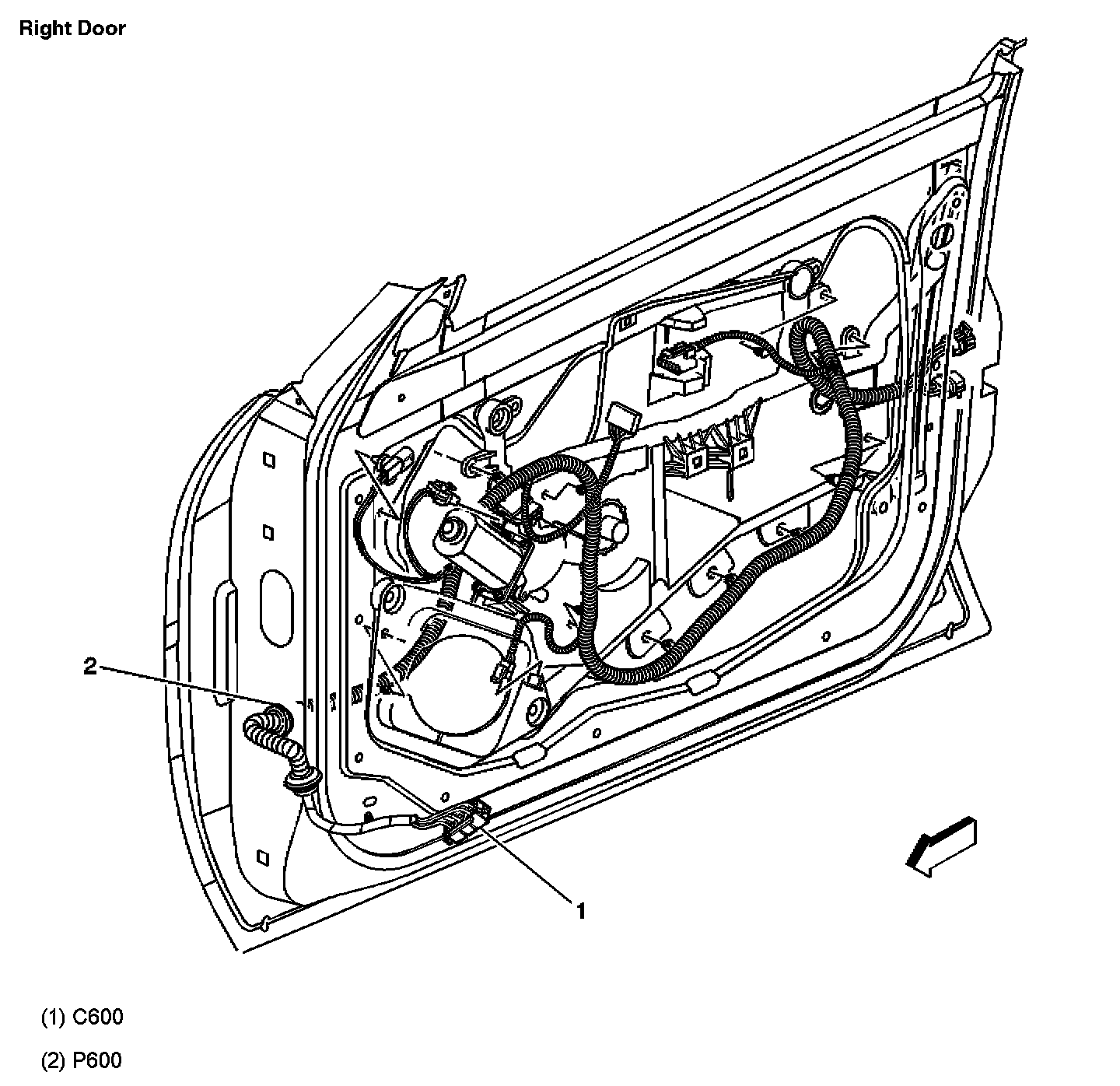 Right Door

2

1

(1) C600

(2) P600