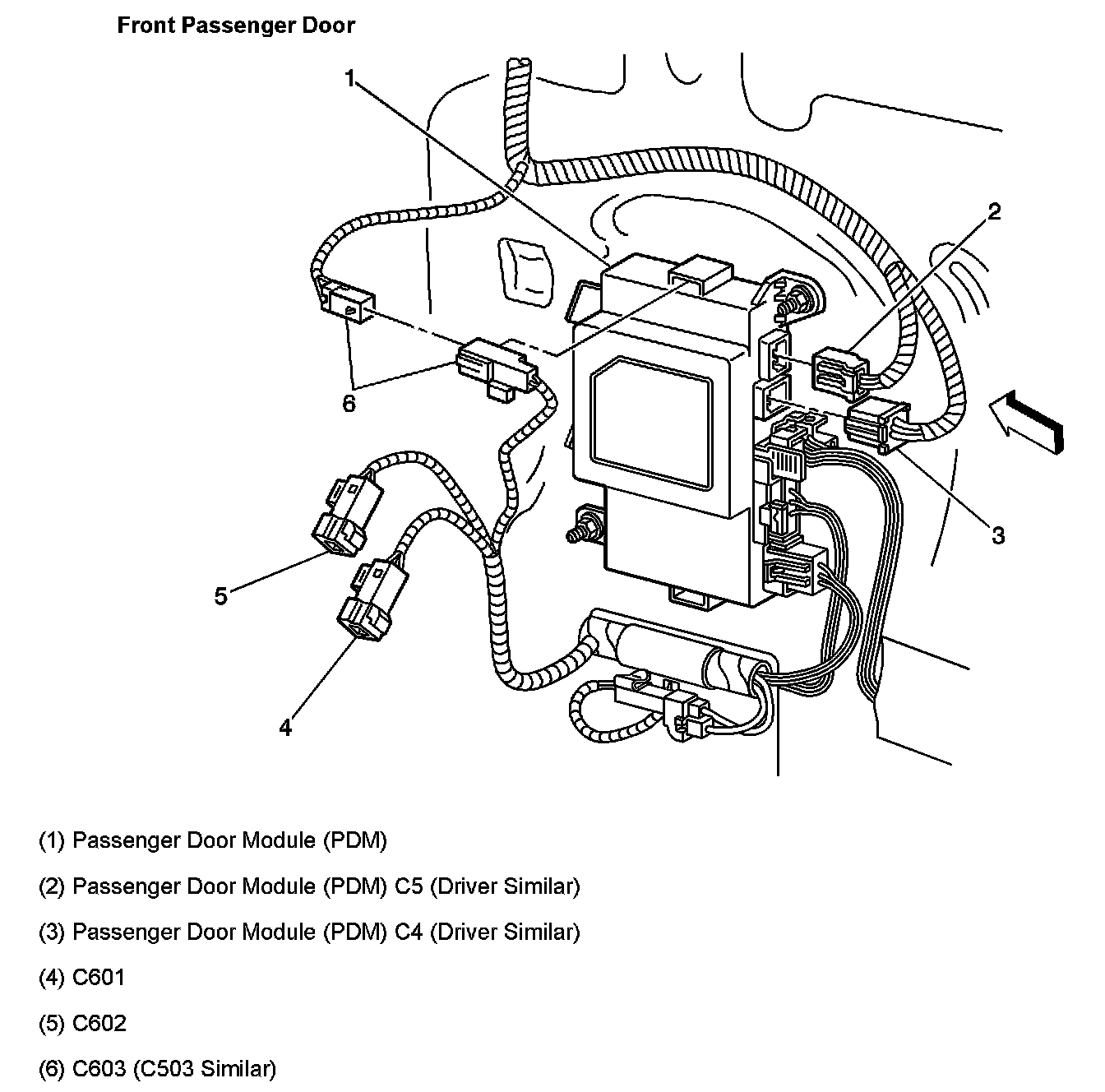 Front Passenger Door

1

2

6

3

5

4

(1) Passenger Door Module (PDM)

(2) Passenger Door Module (PDM) C5 (Driver Similar)

(3) Passenger Door Module (PDM) C4 (Driver Similar)

(4) C601

(5) C602

(6) C603 (C503 Similar)