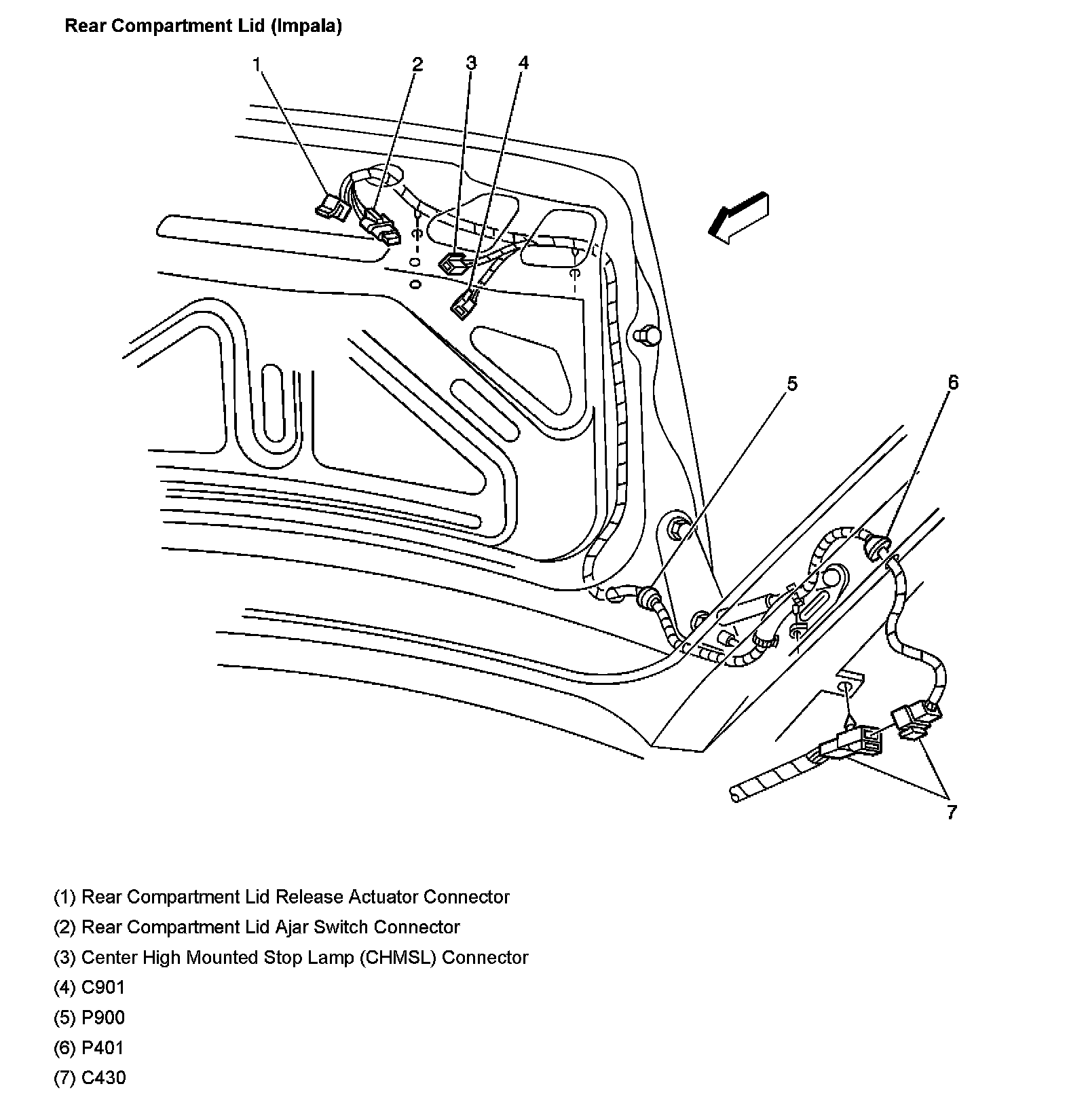 Rear Compartment Lid (Impala)

1
2
3
4
5
6
7

(1) Rear Compartment Lid Release Actuator Connector

(2) Rear Compartment Lid Ajar Switch Connector

(3) Center High Mounted Stop Lamp (CHMSL) Connector

(4) C901

(5) P900

(6) P401

(7) C430