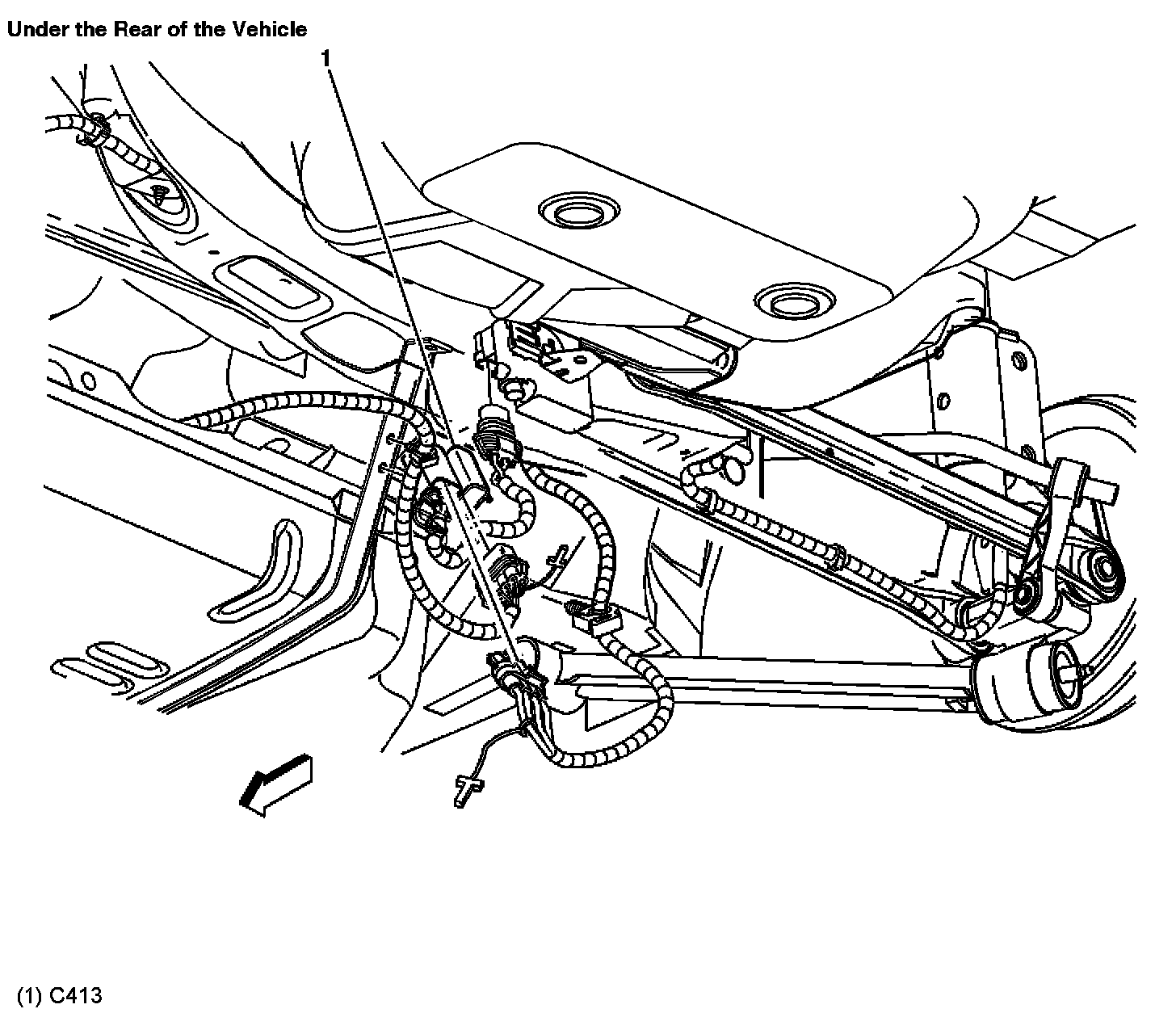 Under the Rear of the Vehicle

1

(1) C413