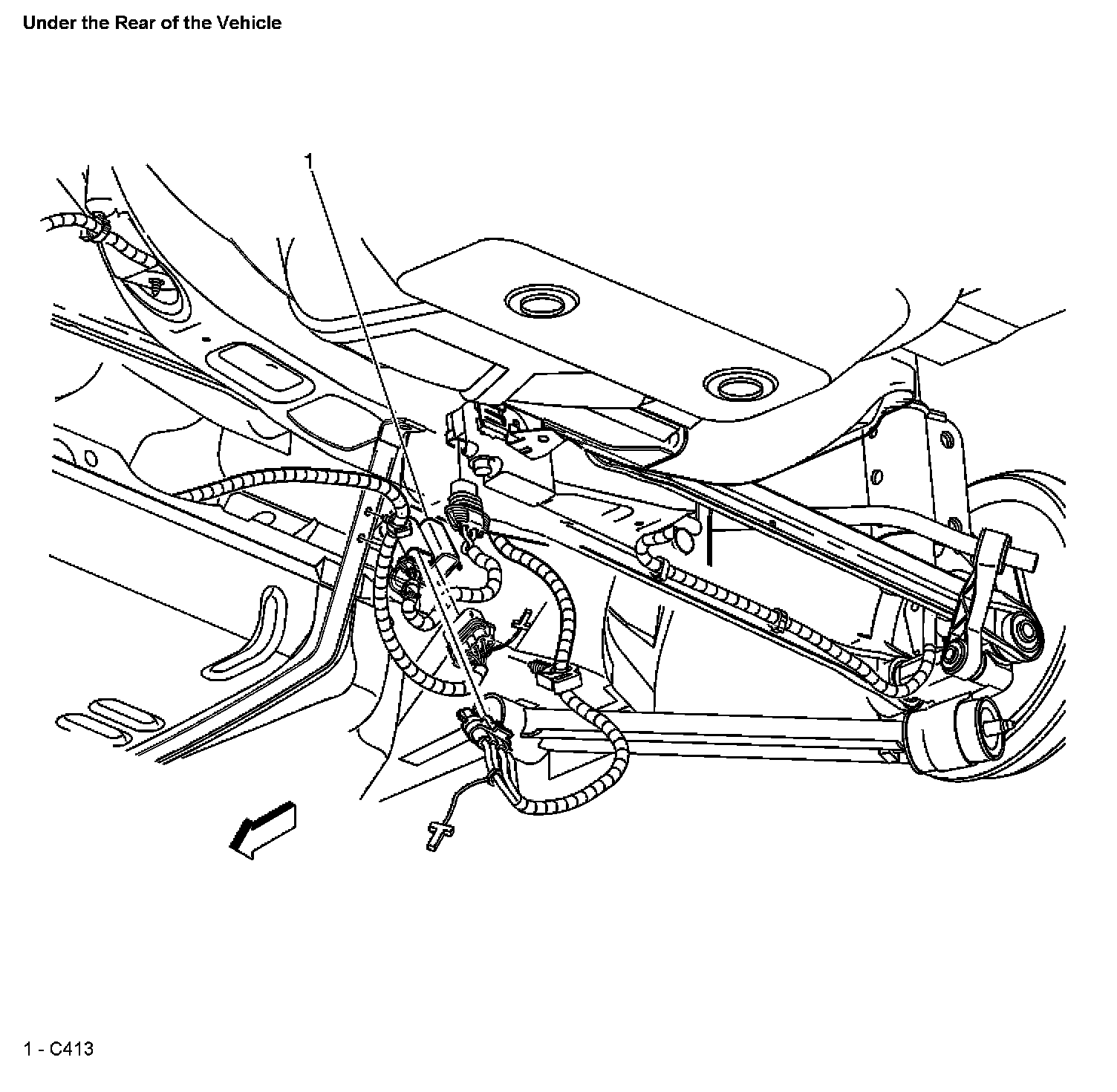 Under the Rear of the Vehicle

1

1 - C413