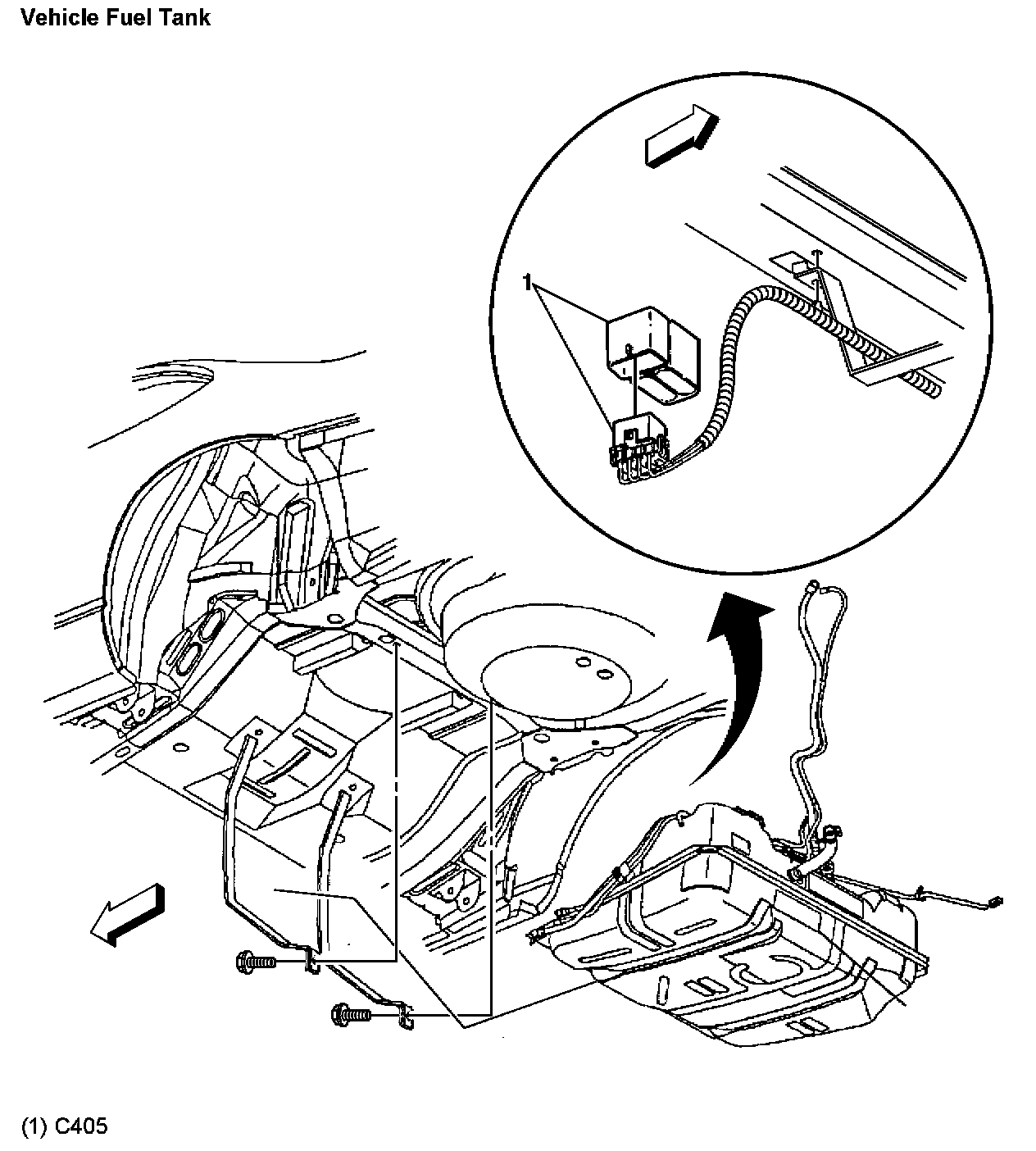 Vehicle Fuel Tank

1

(1) C405