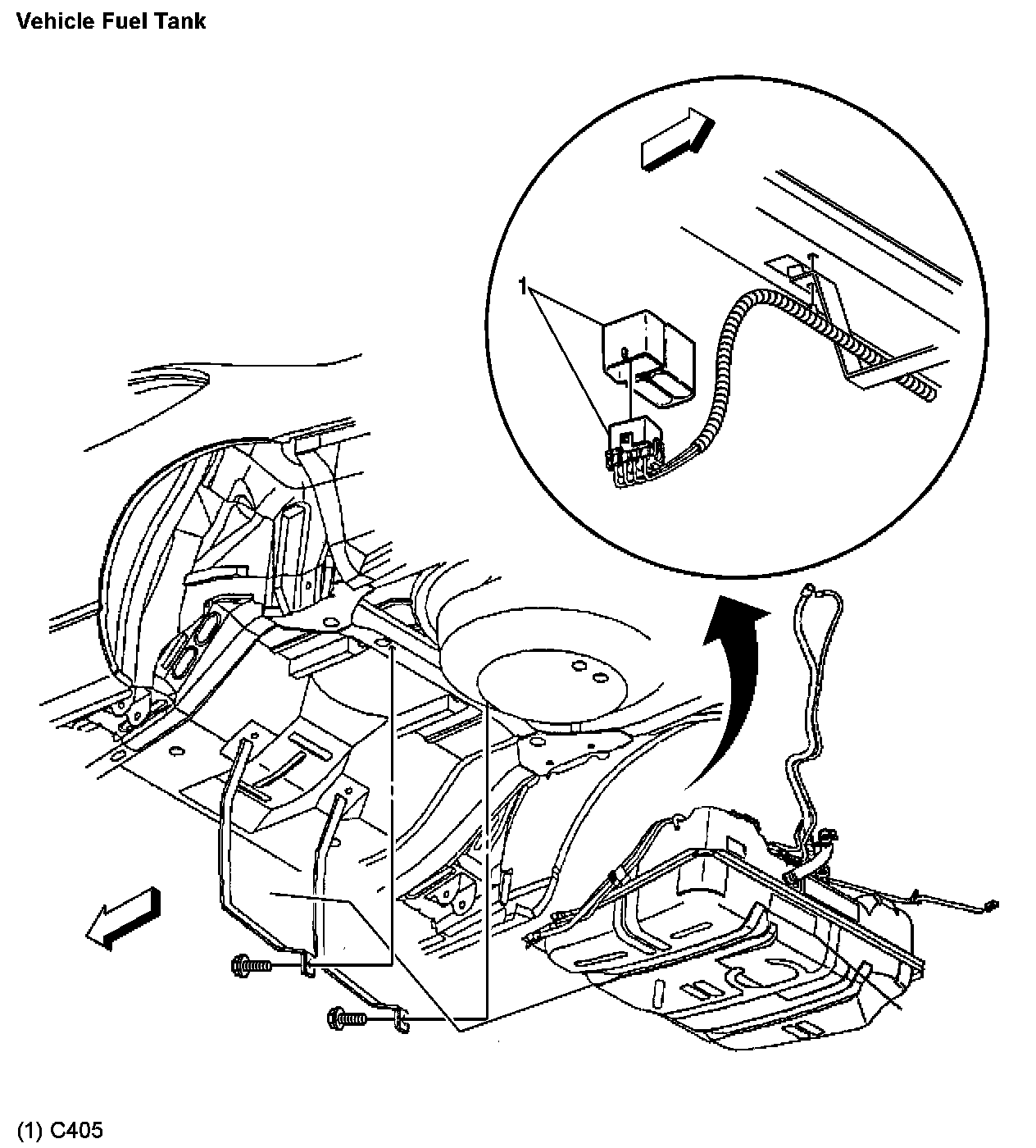 Vehicle Fuel Tank

1

(1) C405