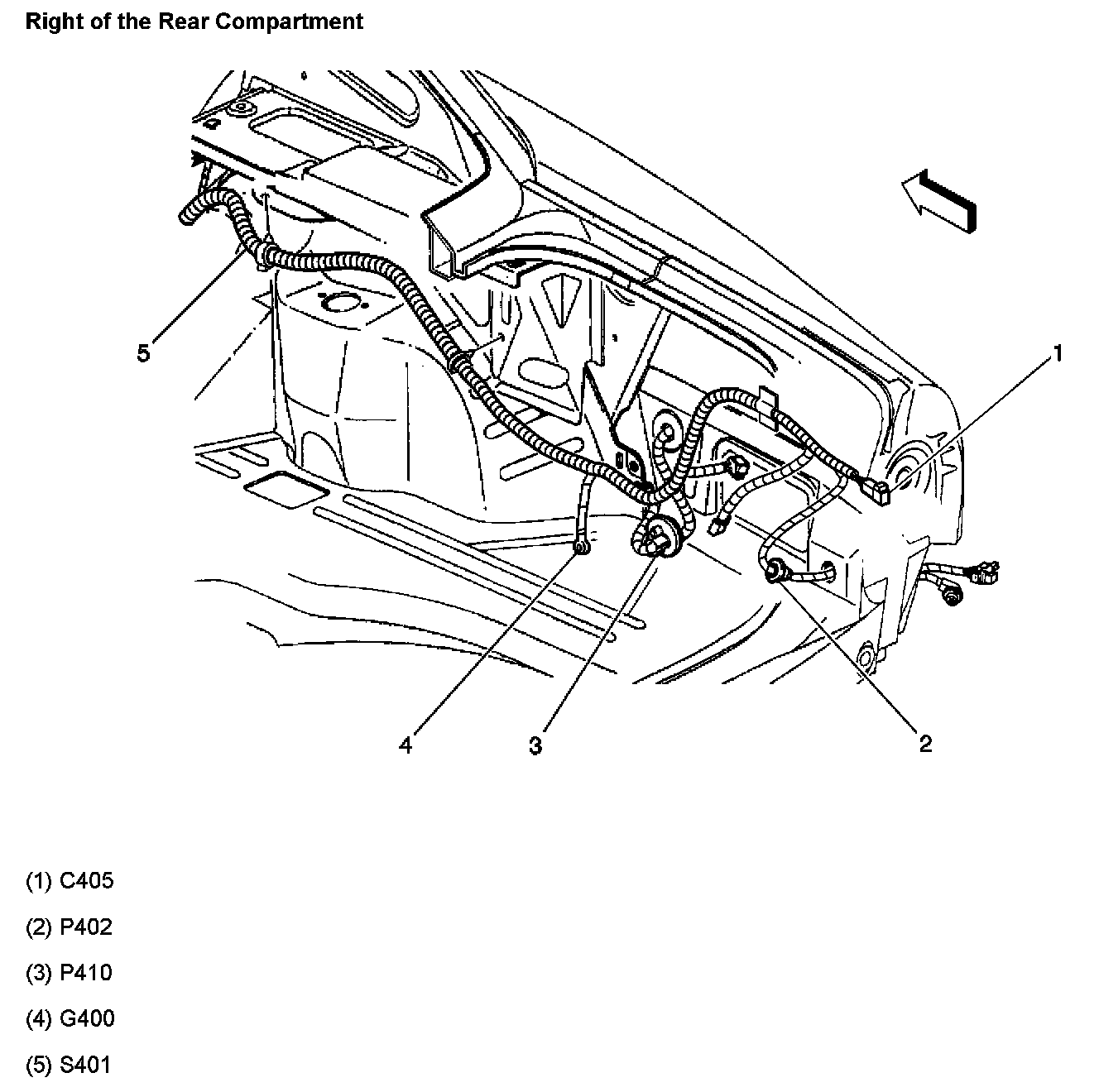 Right of the Rear Compartment

5

1

4

3

2

(1) C405

(2) P402

(3) P410

(4) G400

(5) S401