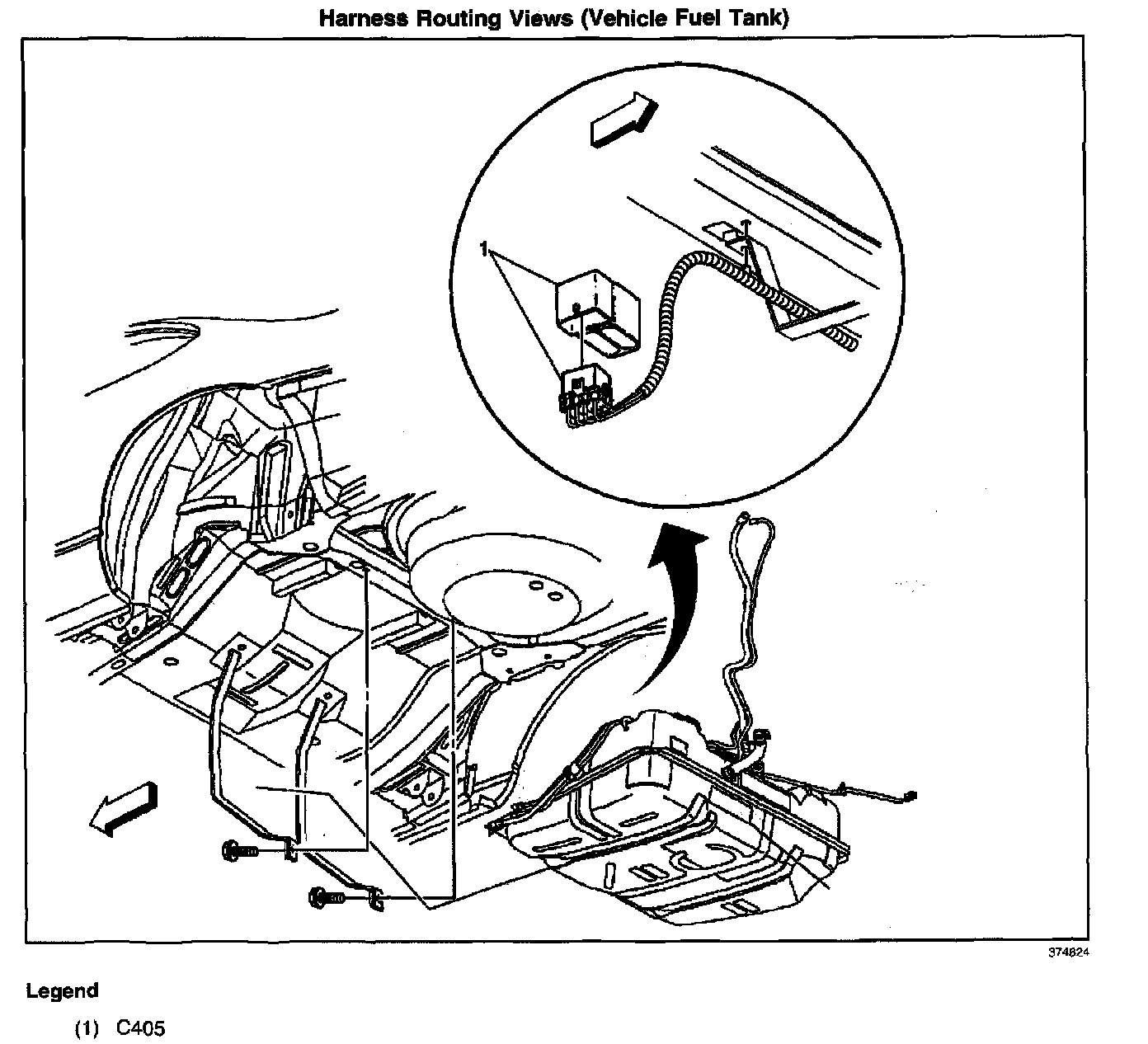 Harness Routing Views (Vehicle Fuel Tank)

1

374824

Legend

(1) C405