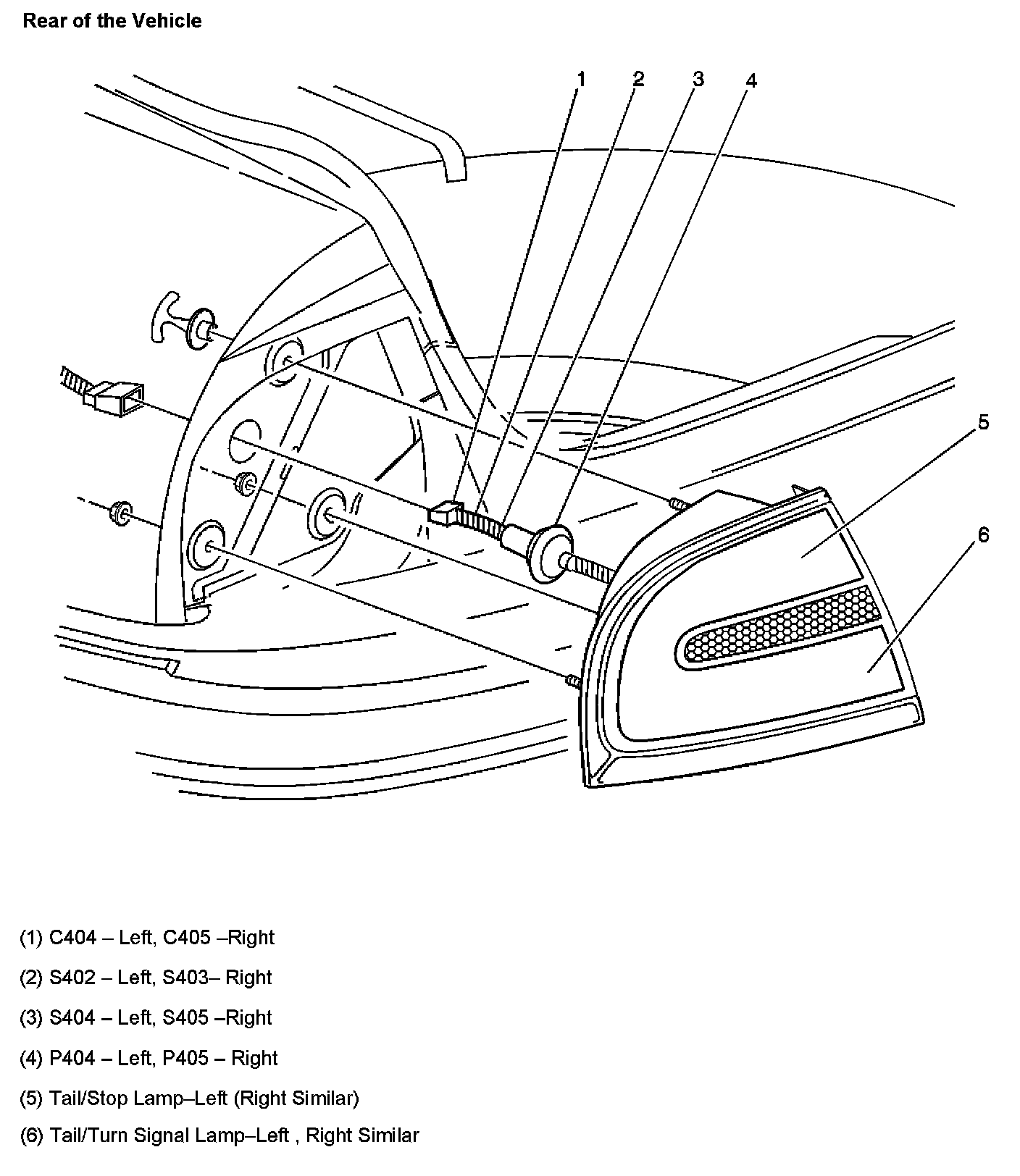 Rear of the Vehicle

1 2 3 4

5

6

(1) C404 – Left, C405 –Right

(2) S402 – Left, S403– Right

(3) S404 – Left, S405 –Right

(4) P404 – Left, P405 – Right

(5) Tail/Stop Lamp–Left (Right Similar)

(6) Tail/Turn Signal Lamp–Left , Right Similar