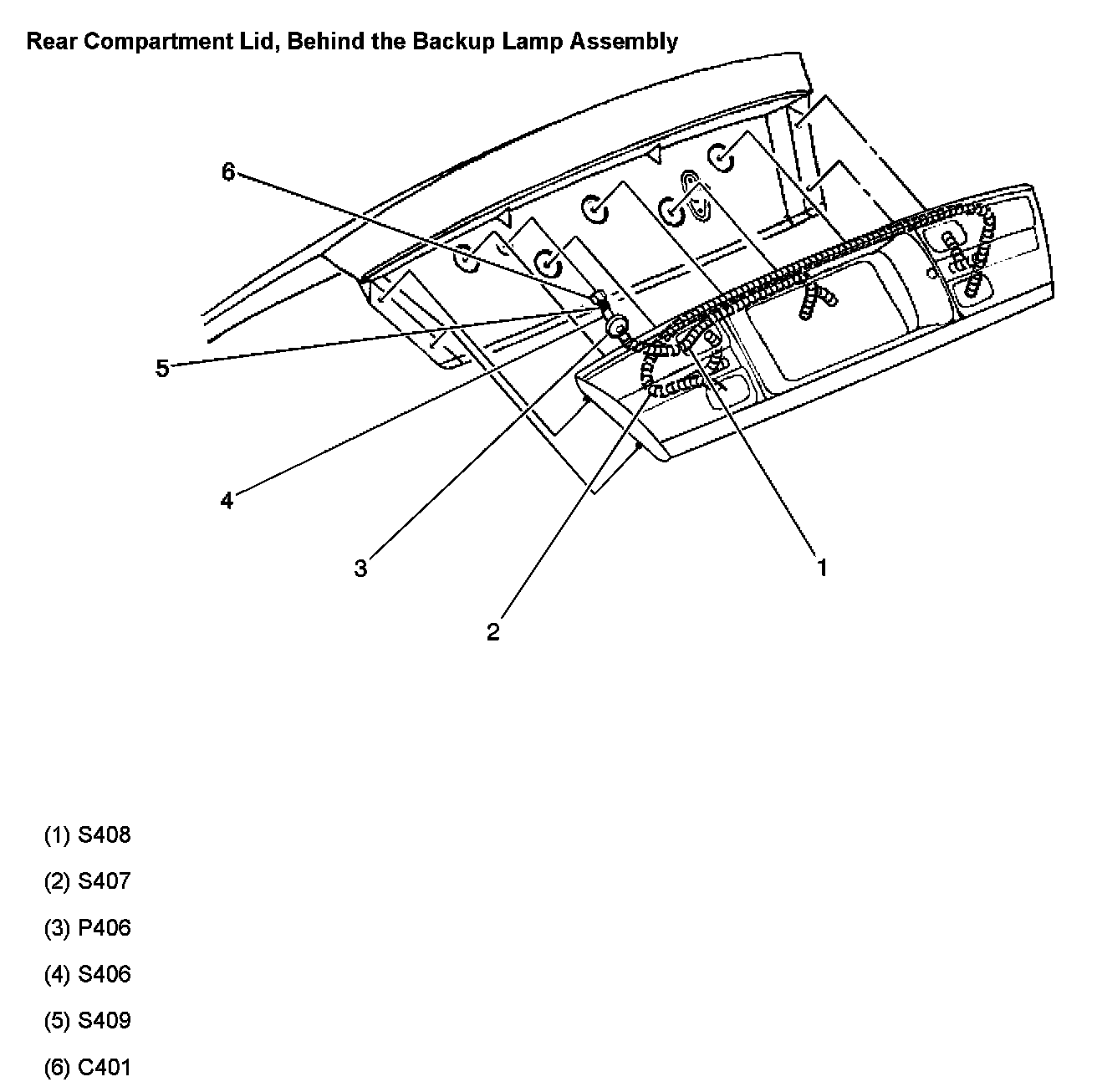 Rear Compartment Lid, Behind the Backup Lamp Assembly

6

5

4

3

2

1

(1) S408

(2) S407

(3) P406

(4) S406

(5) S409

(6) C401