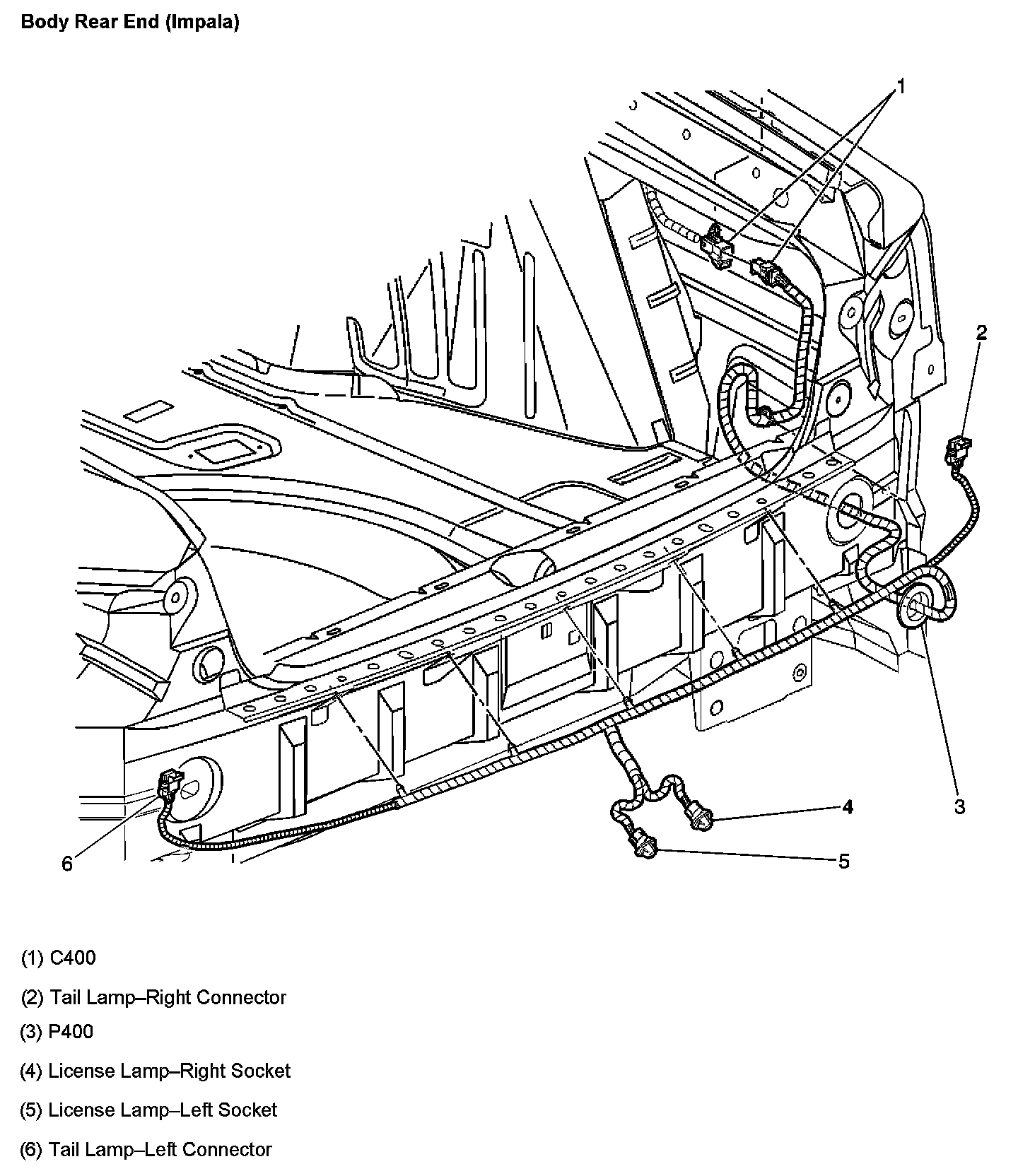 Body Rear End (Impala)

1
2
3
4
5
6

(1) C400

(2) Tail Lamp–Right Connector

(3) P400

(4) License Lamp–Right Socket

(5) License Lamp–Left Socket

(6) Tail Lamp–Left Connector