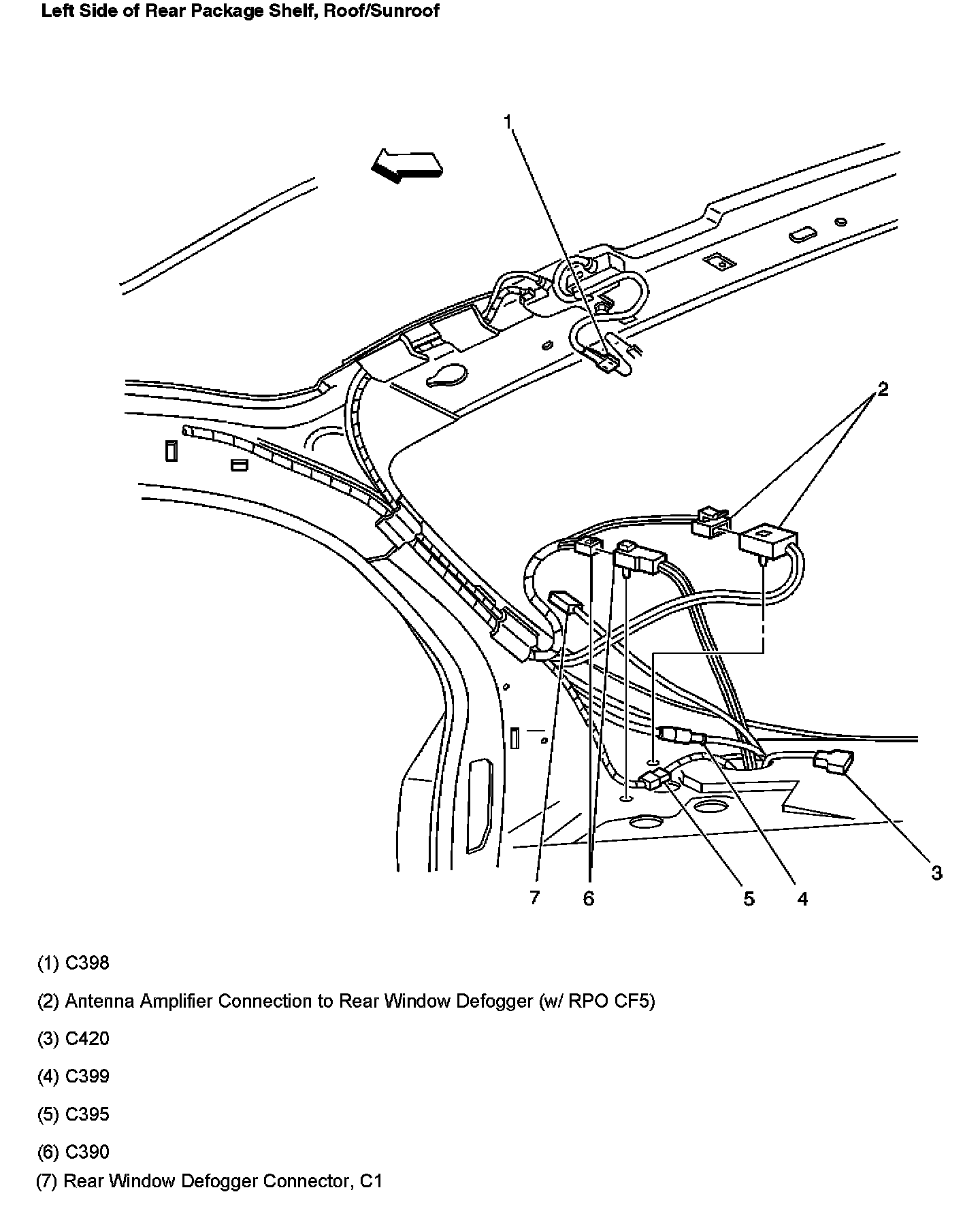 Left Side of Rear Package Shelf, Roof/Sunroof

1

2

3

7 6 5 4

(1) C398

(2) Antenna Amplifier Connection to Rear Window Defogger (w/ RPO CF5)

(3) C420

(4) C399

(5) C395

(6) C390

(7) Rear Window Defogger Connector, C1