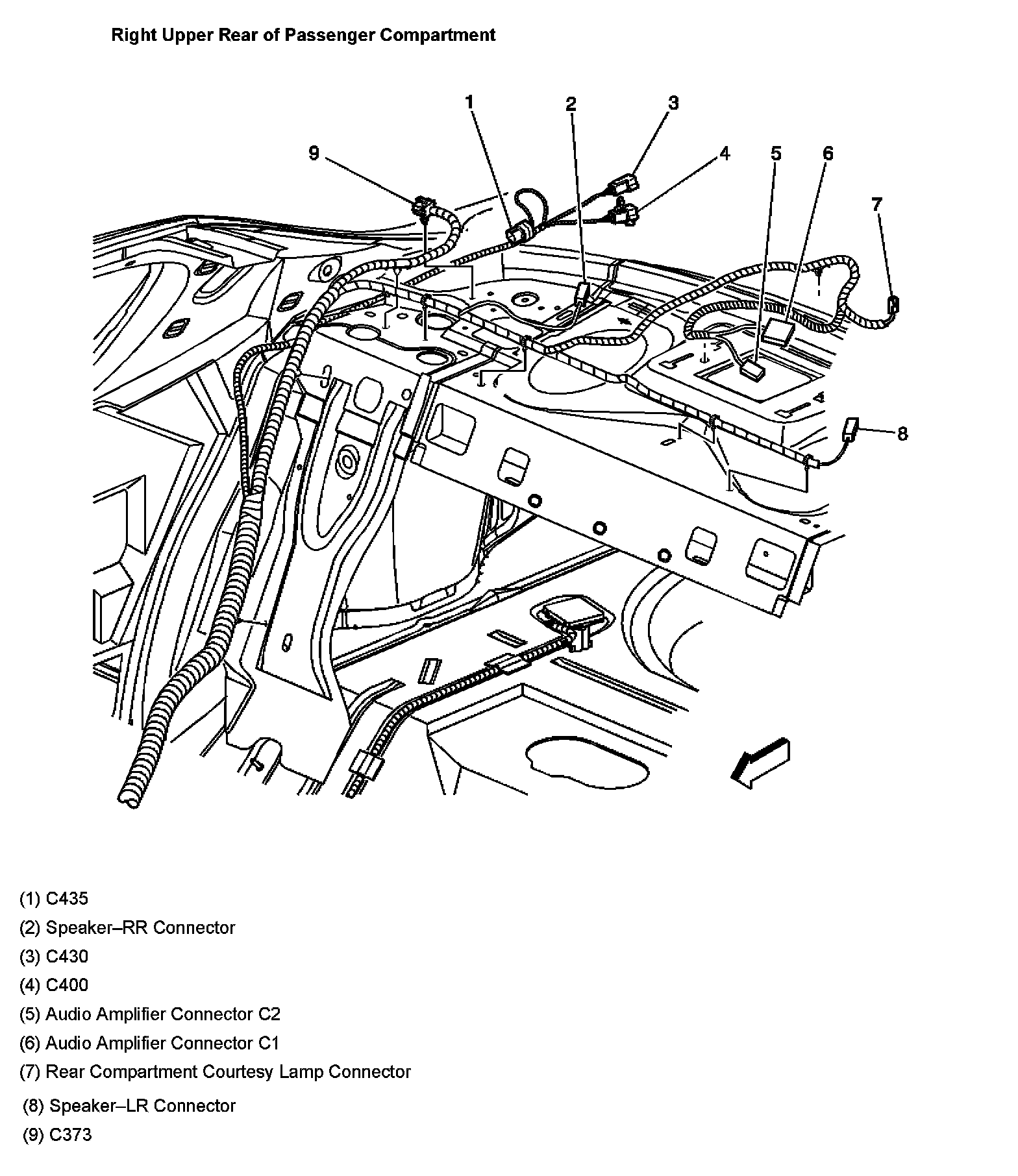 Right Upper Rear of Passenger Compartment

1
2
3
9
4
5
6
7
8

(1) C435
(2) Speaker–RR Connector
(3) C430
(4) C400
(5) Audio Amplifier Connector C2
(6) Audio Amplifier Connector C1
(7) Rear Compartment Courtesy Lamp Connector
(8) Speaker–LR Connector
(9) C373