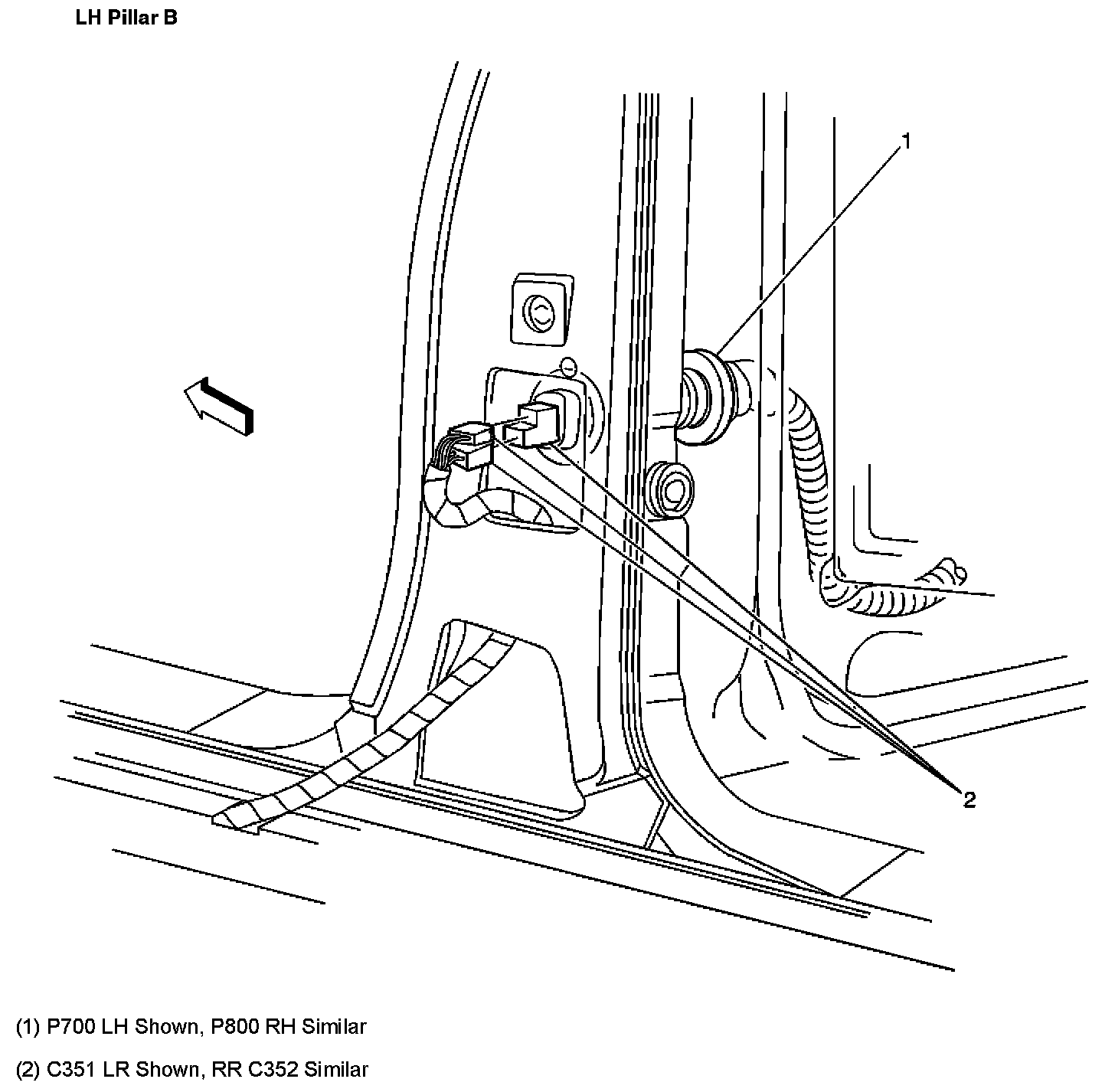 LH Pillar B

1

2

(1) P700 LH Shown, P800 RH Similar

(2) C351 LR Shown, RR C352 Similar