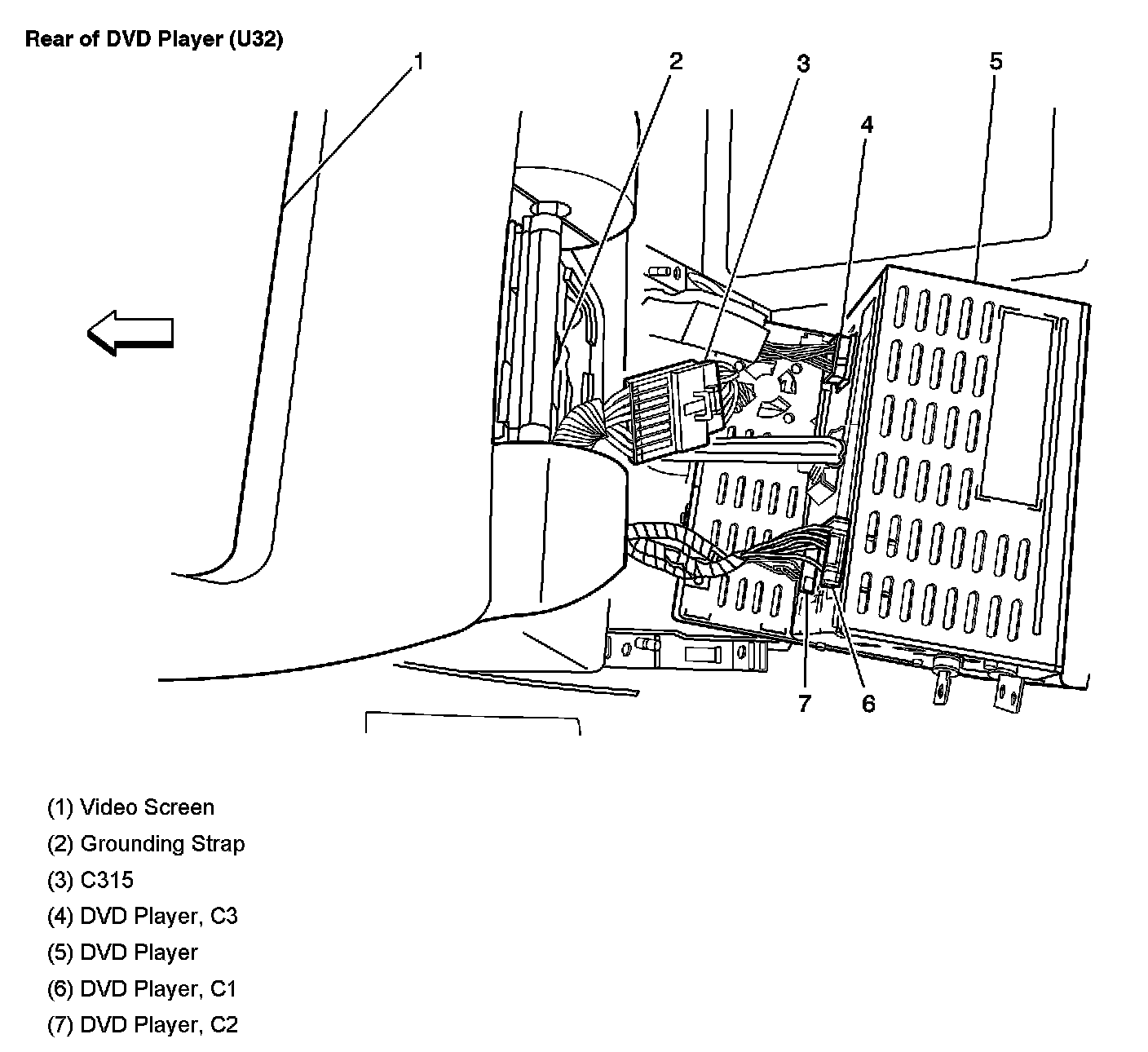 Rear of DVD Player (U32)

1
2
3
4
5
7
6

(1) Video Screen
(2) Grounding Strap
(3) C315
(4) DVD Player, C3
(5) DVD Player
(6) DVD Player, C1
(7) DVD Player, C2