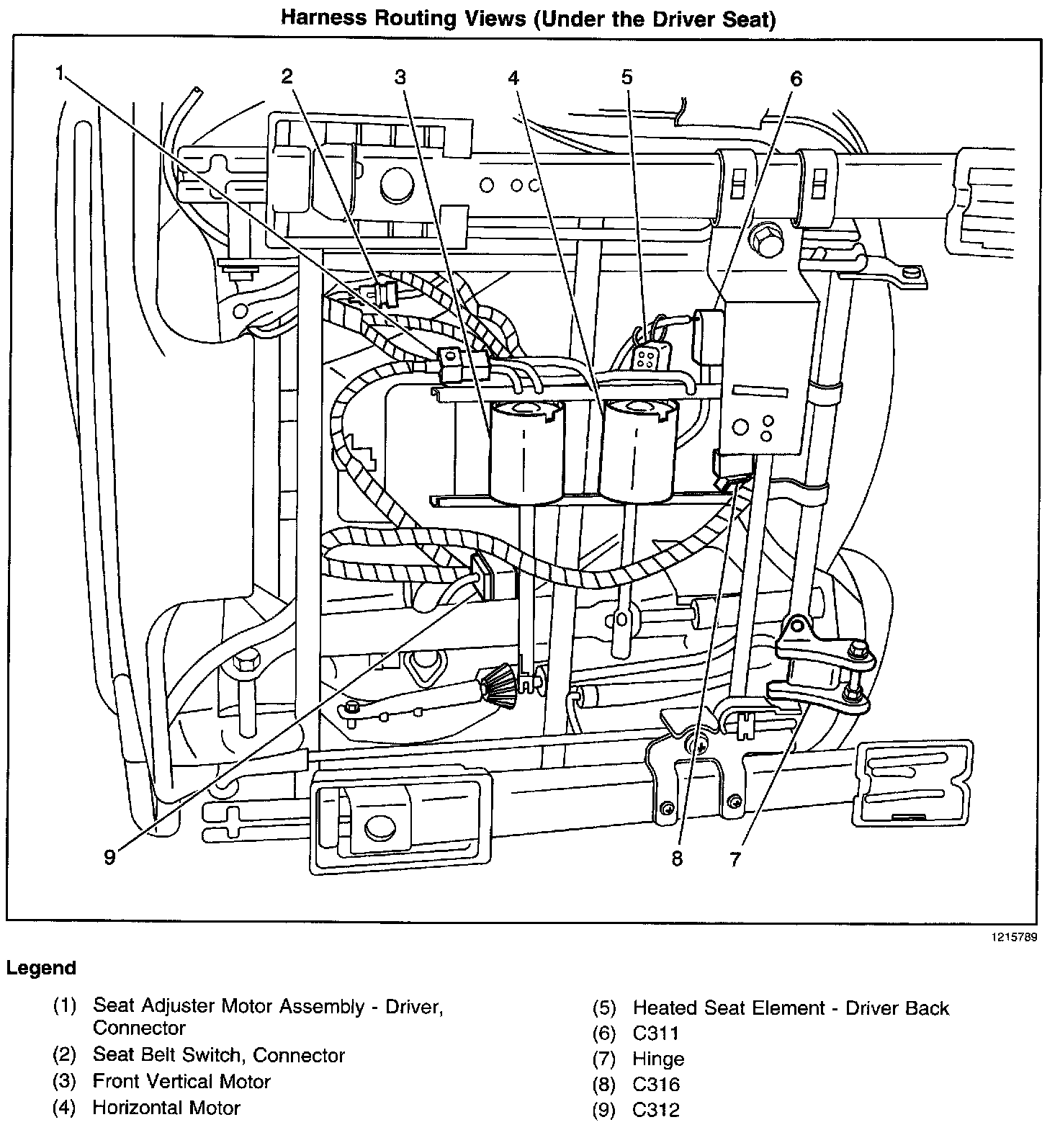 Harness Routing Views (Under the Driver Seat)

1
2
3
4
5
6
9
8
7

1215789

Legend

(1) Seat Adjuster Motor Assembly - Driver, Connector
(2) Seat Belt Switch, Connector
(3) Front Vertical Motor
(4) Horizontal Motor

(5) Heated Seat Element - Driver Back
(6) C311
(7) Hinge
(8) C316
(9) C312