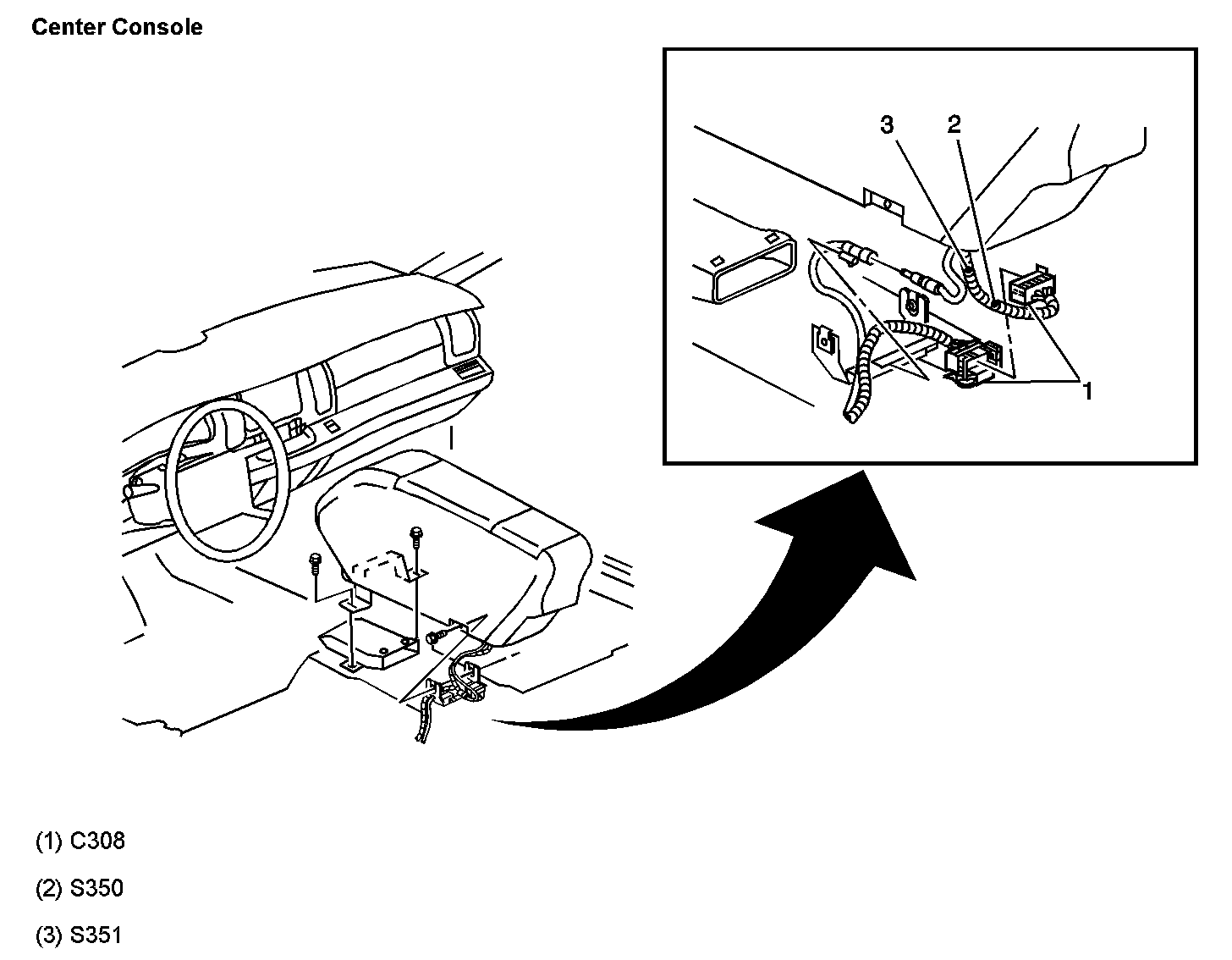 Center Console

3
2
1

(1) C308

(2) S350

(3) S351