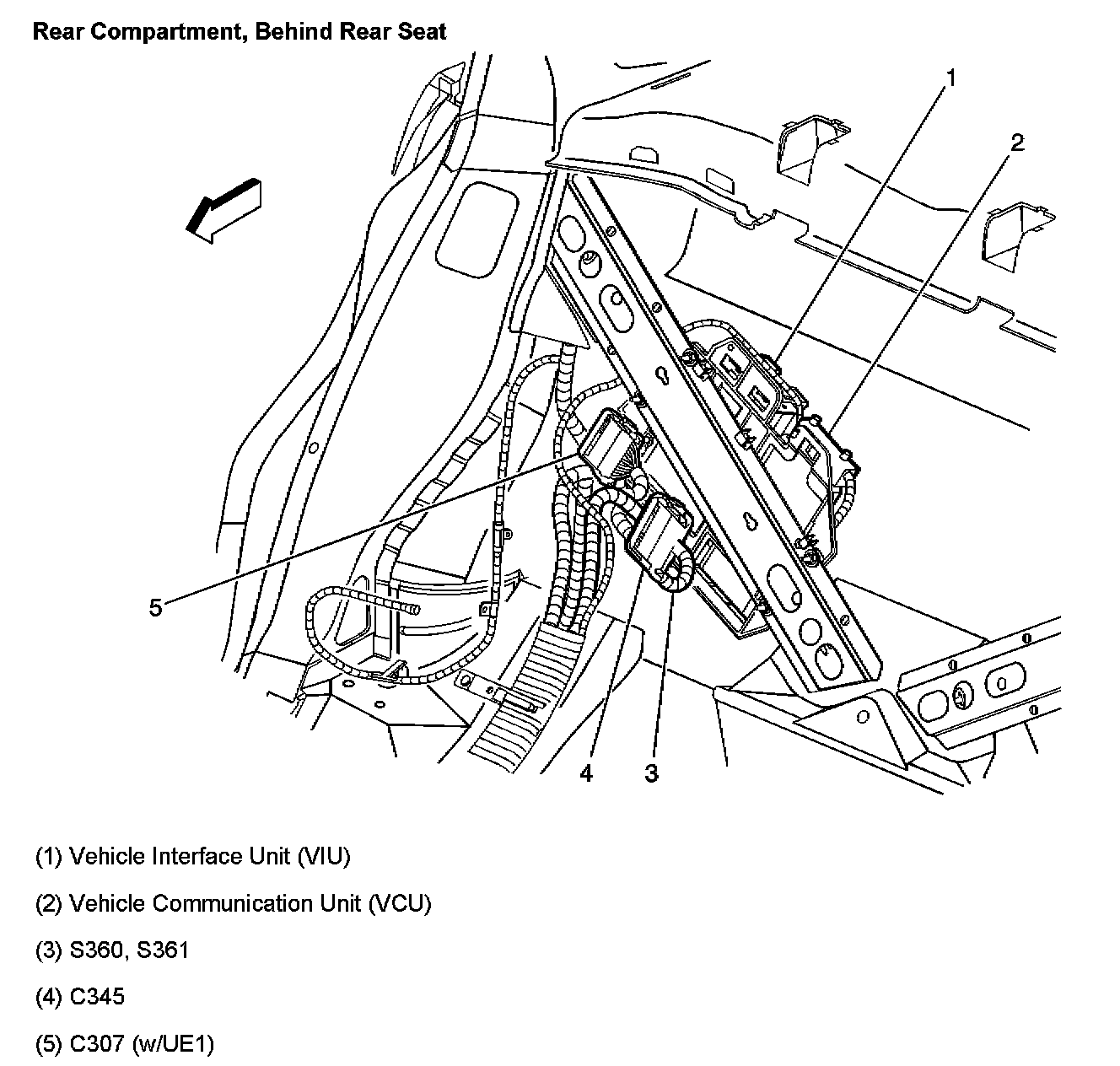 Rear Compartment, Behind Rear Seat

1

2

5

4

3

(1) Vehicle Interface Unit (VIU)

(2) Vehicle Communication Unit (VCU)

(3) S360, S361

(4) C345

(5) C307 (w/UE1)