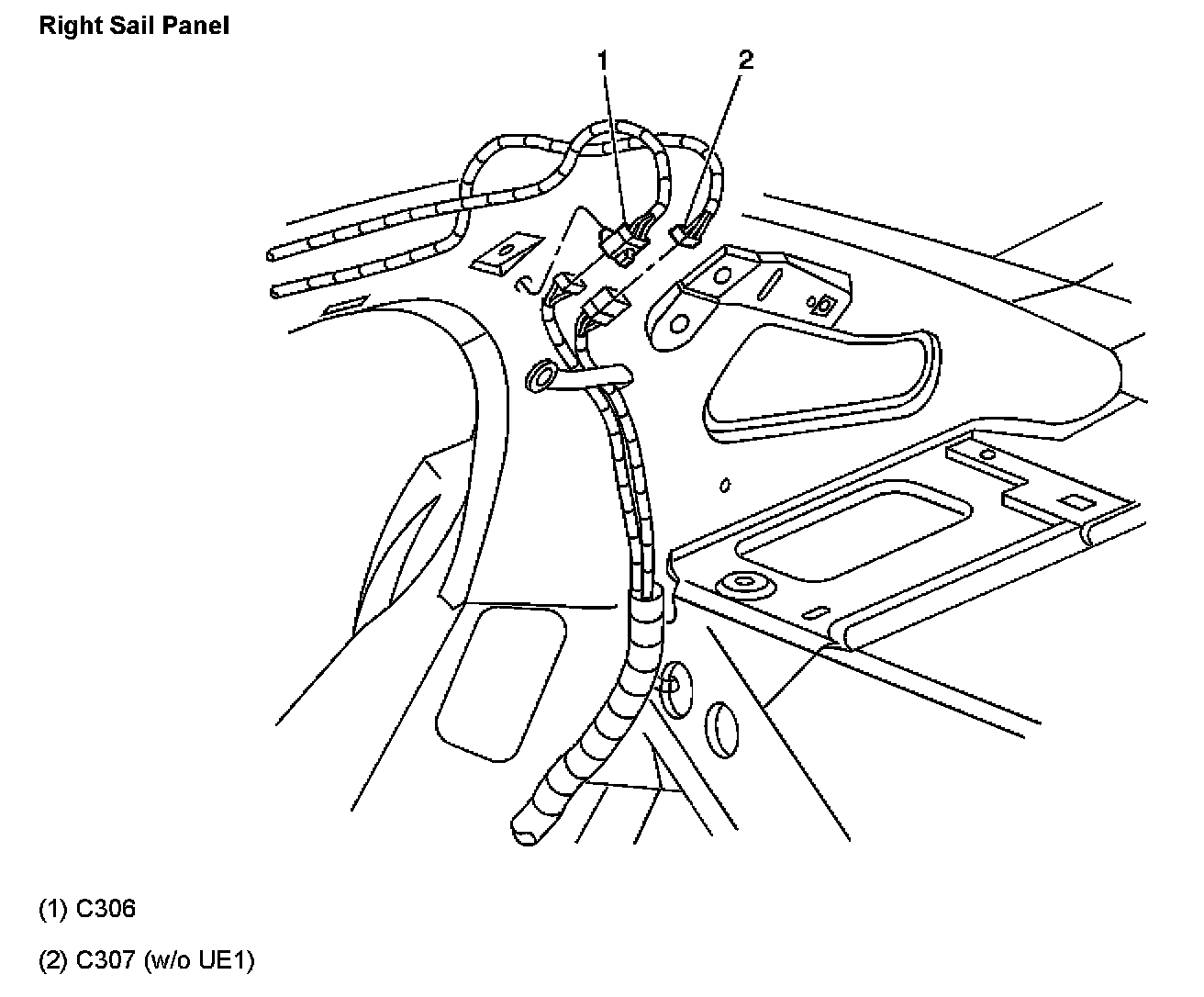 Right Sail Panel

1
2

(1) C306

(2) C307 (w/o UE1)