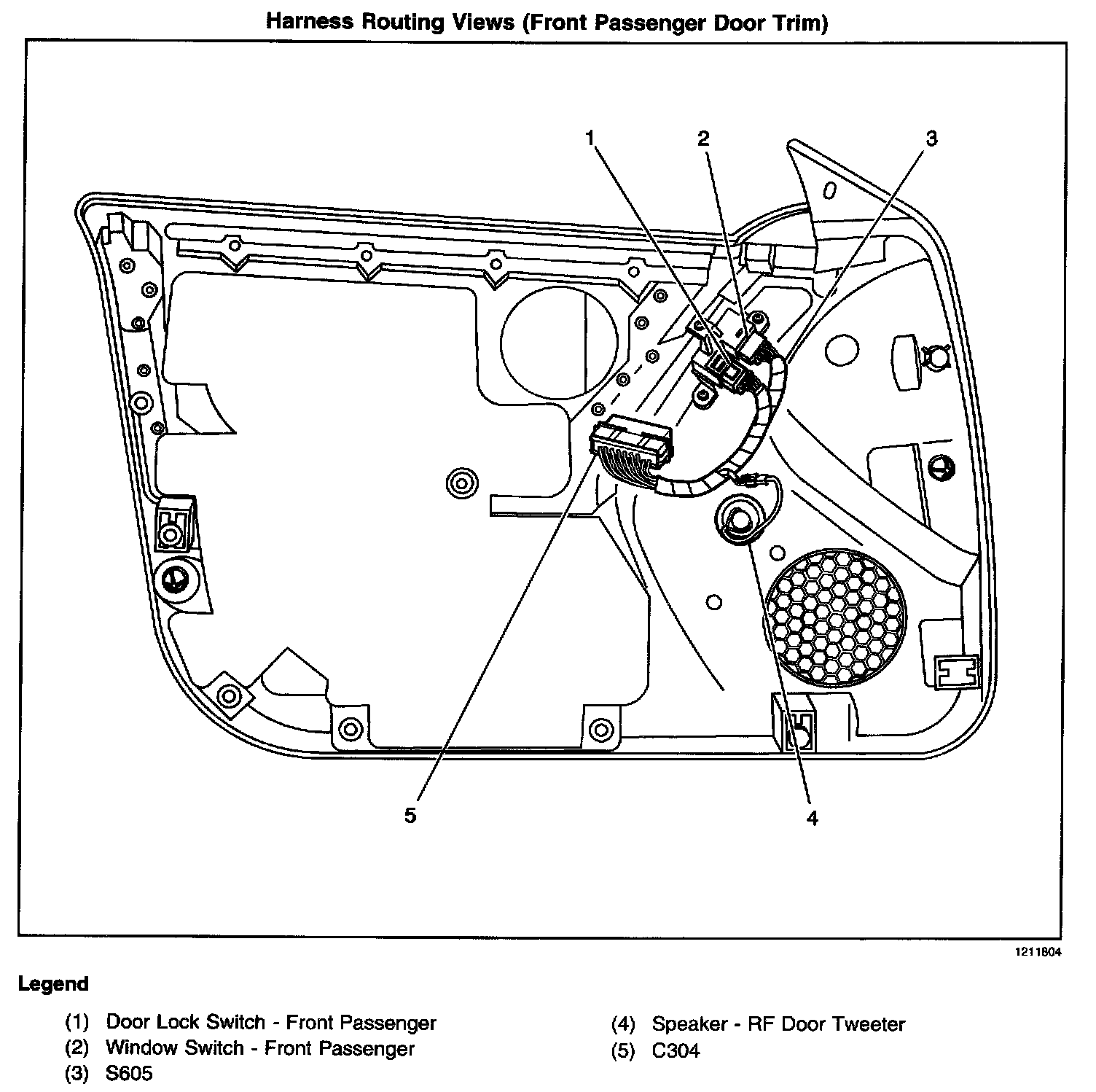 Harness Routing Views (Front Passenger Door Trim)

1
2
3
5
4

1211804

Legend

(1) Door Lock Switch - Front Passenger
(2) Window Switch - Front Passenger
(3) S605

(4) Speaker - RF Door Tweeter
(5) C304