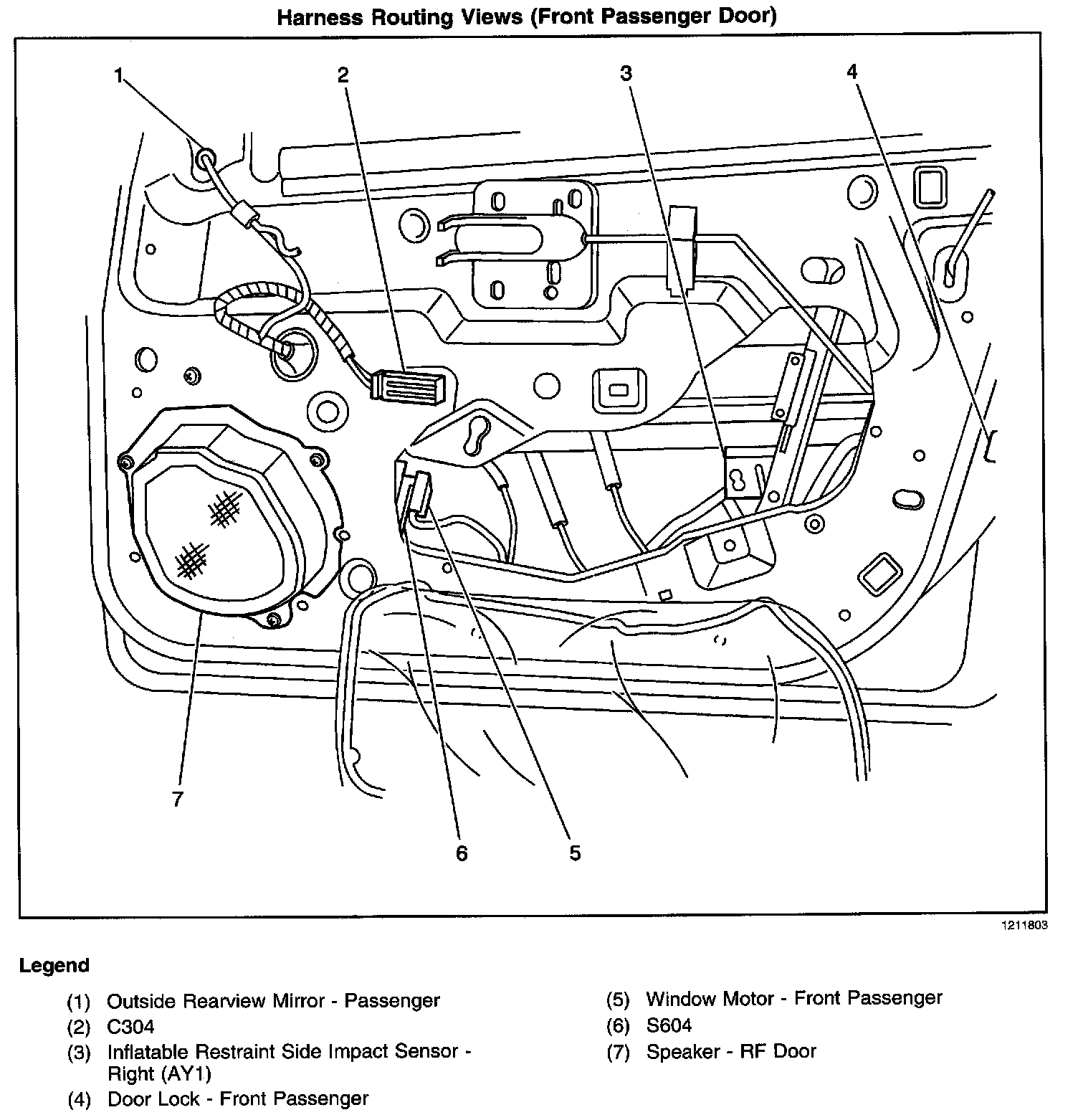 Harness Routing Views (Front Passenger Door)

1
2
3
4
7
6
5

1211803

Legend

(1) Outside Rearview Mirror - Passenger
(2) C304
(3) Inflatable Restraint Side Impact Sensor - Right (AY1)
(4) Door Lock - Front Passenger
(5) Window Motor - Front Passenger
(6) S604
(7) Speaker - RF Door