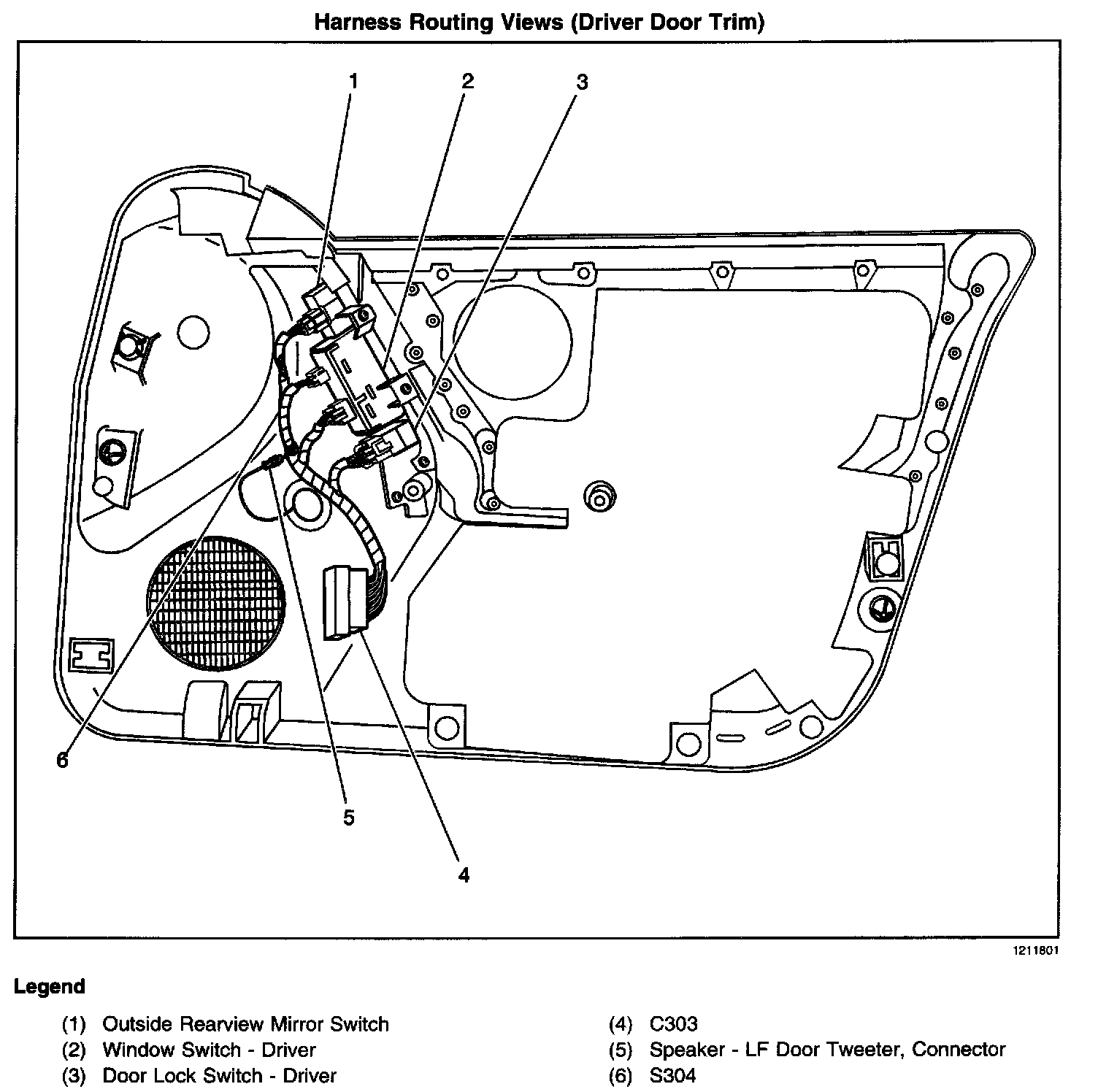 Harness Routing Views (Driver Door Trim)

1
2
3
6
5
4

1211801

Legend

(1) Outside Rearview Mirror Switch
(2) Window Switch - Driver
(3) Door Lock Switch - Driver

(4) C303
(5) Speaker - LF Door Tweeter, Connector
(6) S304