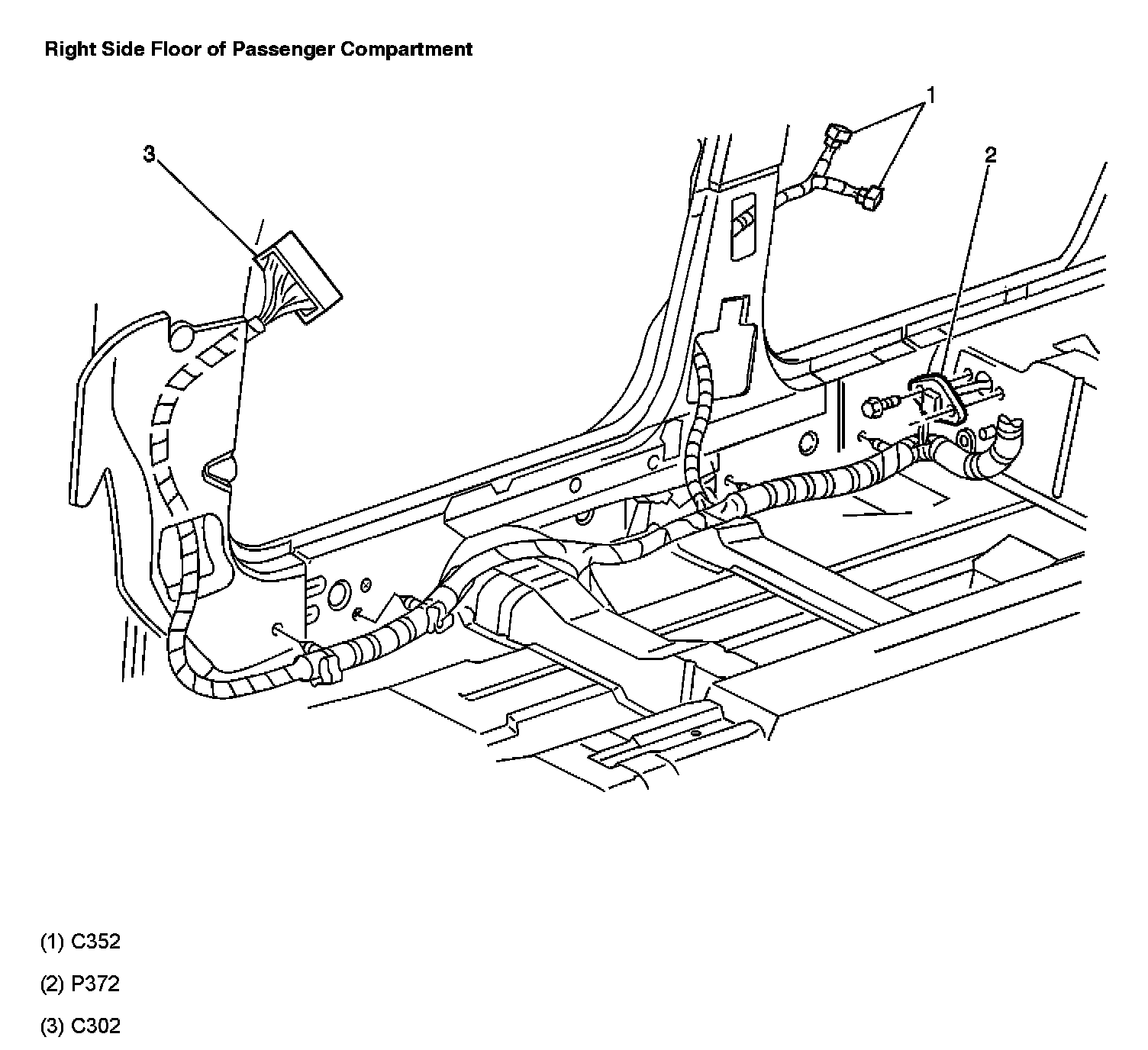 Right Side Floor of Passenger Compartment

3

1

2

(1) C352

(2) P372

(3) C302