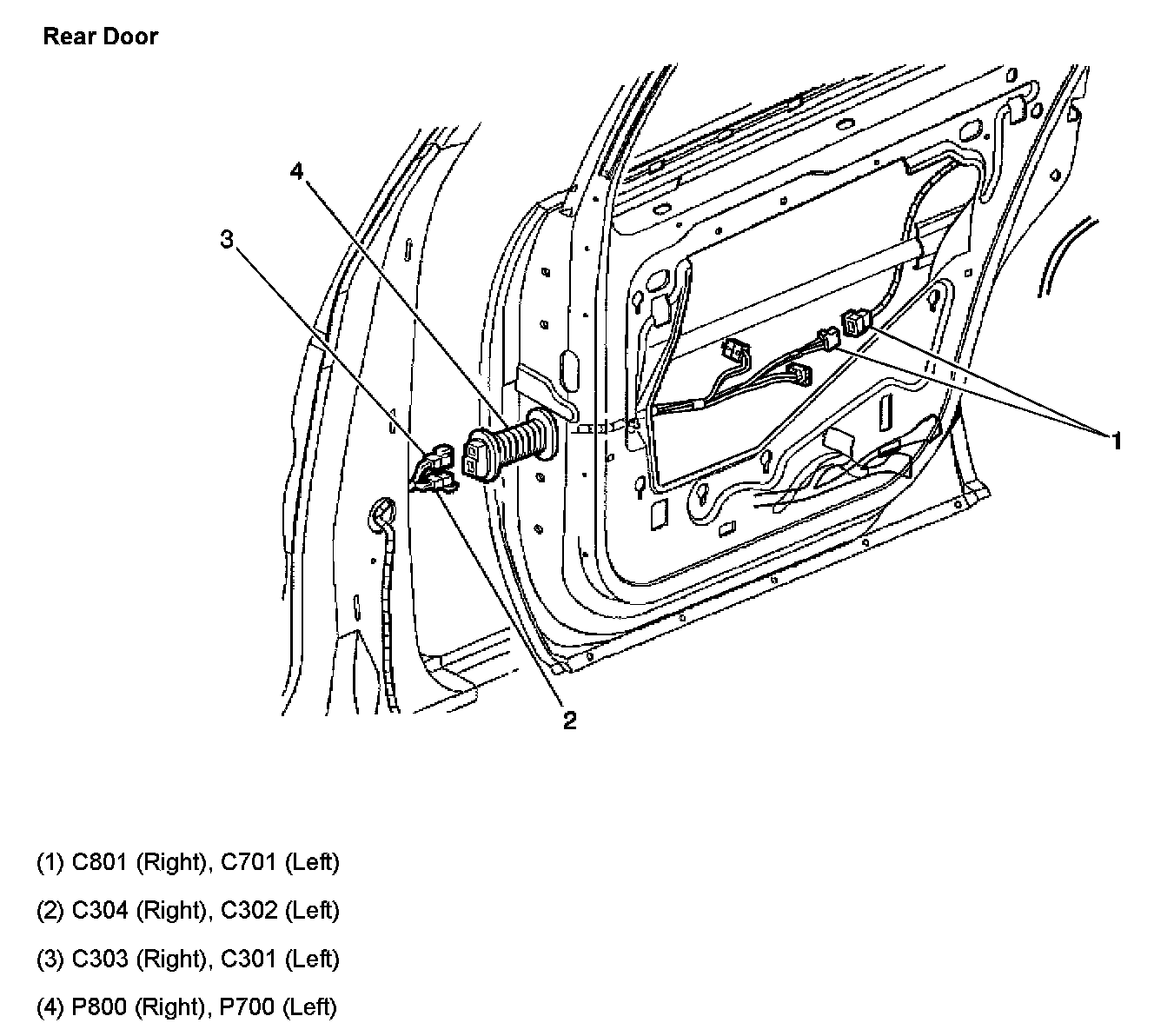 Rear Door

4

3

1

2

(1) C801 (Right), C701 (Left)

(2) C304 (Right), C302 (Left)

(3) C303 (Right), C301 (Left)

(4) P800 (Right), P700 (Left)