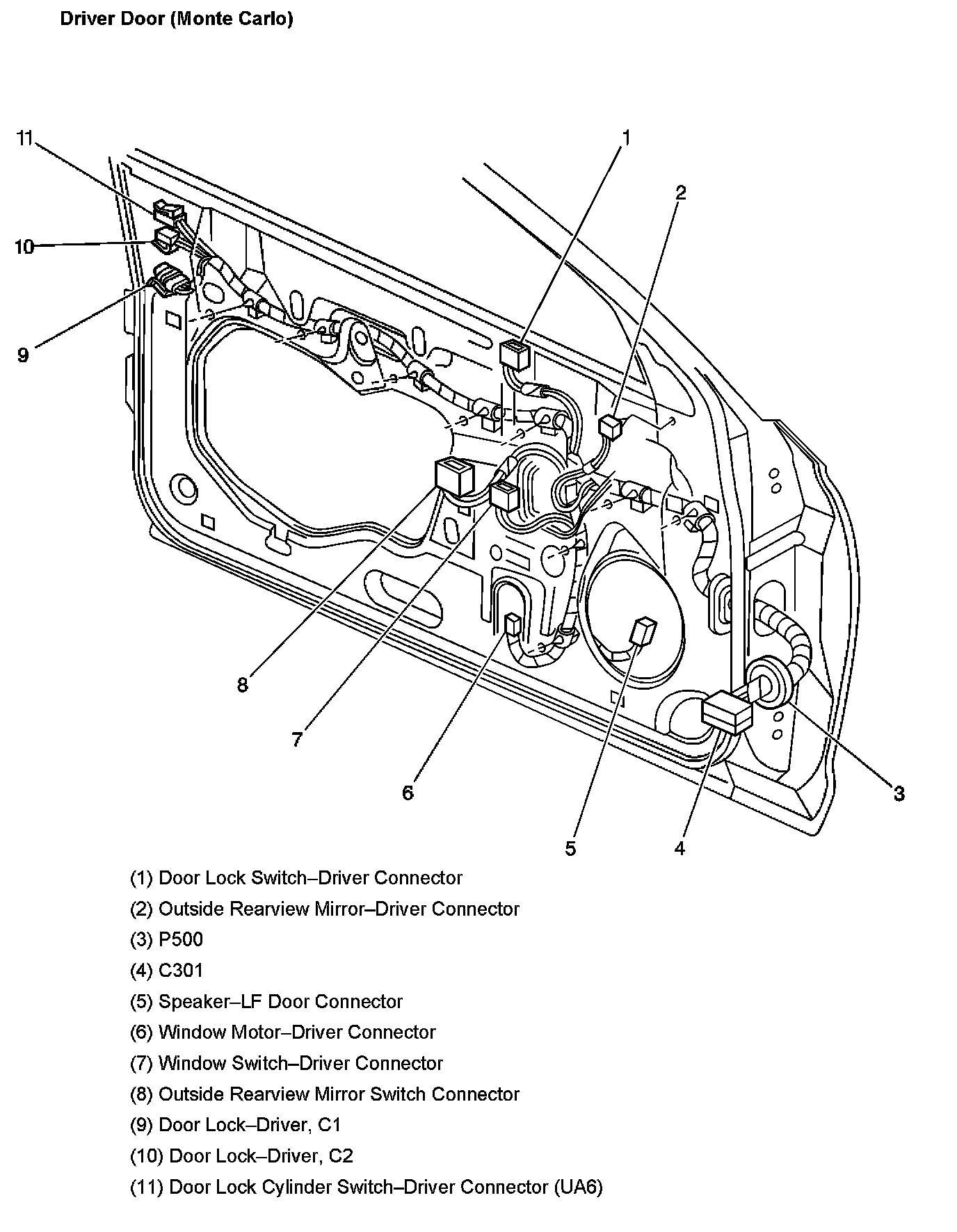 Driver Door (Monte Carlo)

11
1
2
10
9
8
7
6
5
4
3

(1) Door Lock Switch–Driver Connector

(2) Outside Rearview Mirror–Driver Connector

(3) P500

(4) C301

(5) Speaker–LF Door Connector

(6) Window Motor–Driver Connector

(7) Window Switch–Driver Connector

(8) Outside Rearview Mirror Switch Connector

(9) Door Lock–Driver, C1

(10) Door Lock–Driver, C2

(11) Door Lock Cylinder Switch–Driver Connector (UA6)