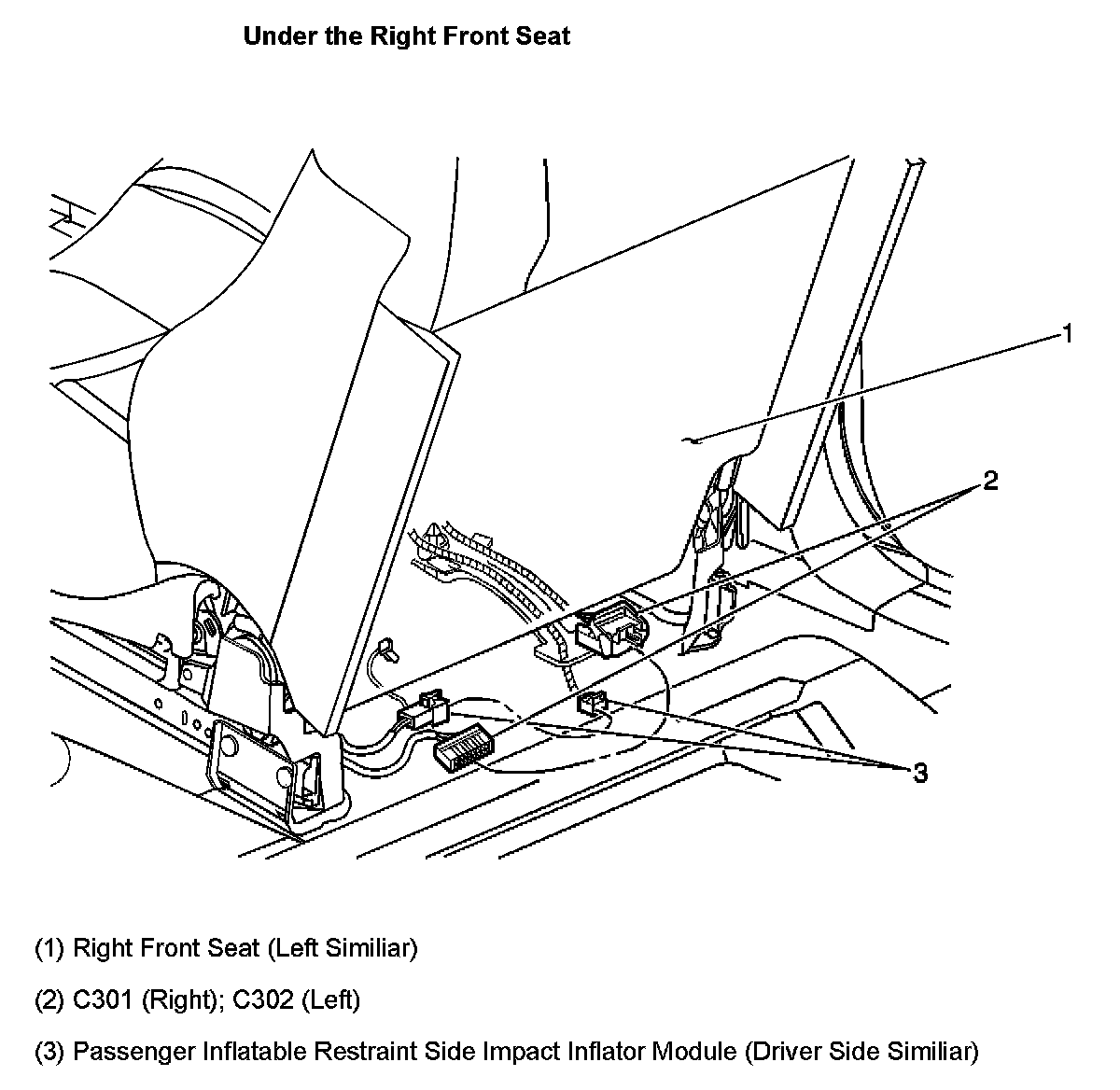 Under the Right Front Seat

1

2

3

(1) Right Front Seat (Left Similiar)

(2) C301 (Right); C302 (Left)

(3) Passenger Inflatable Restraint Side Impact Inflator Module (Driver Side Similiar)