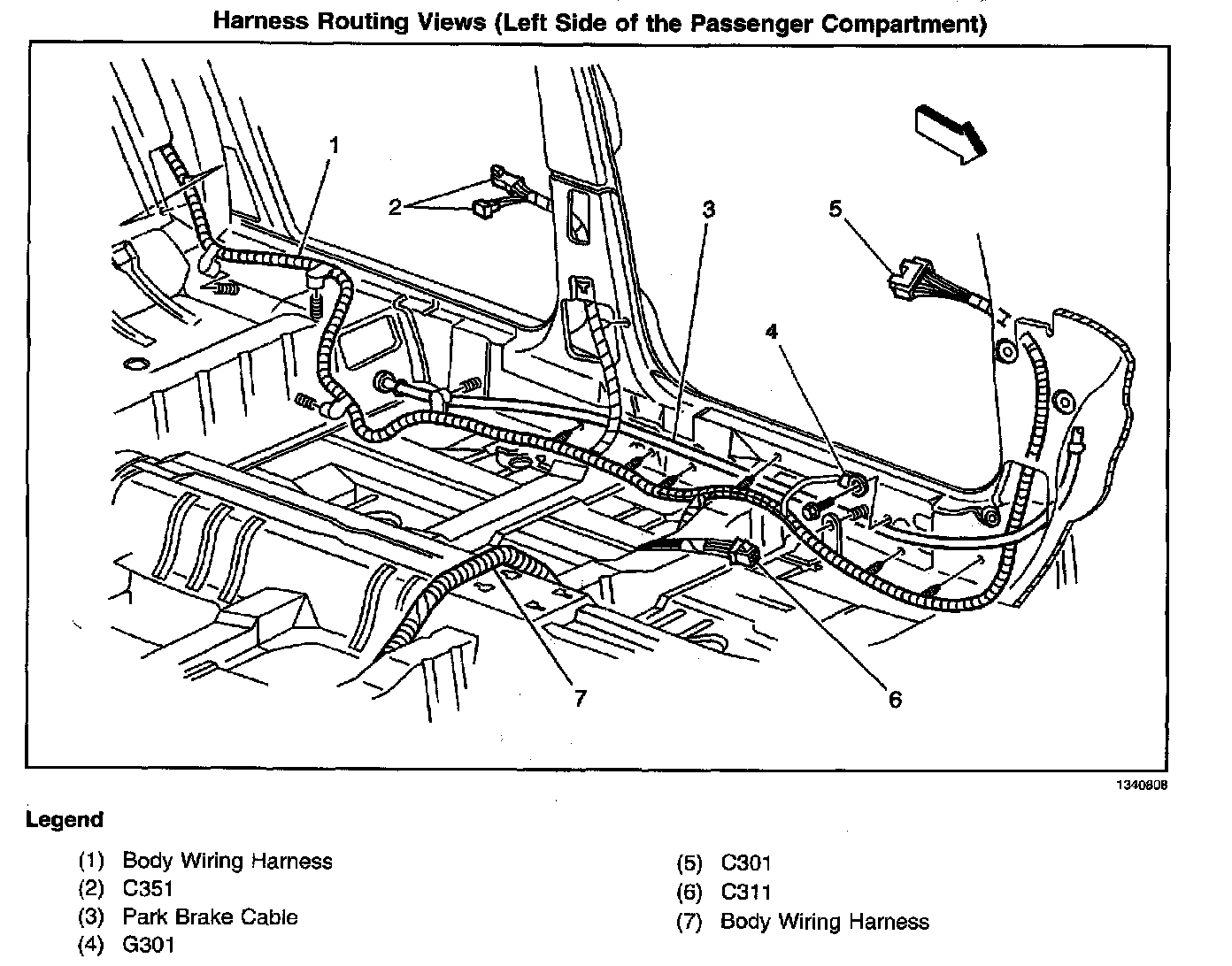 Harness Routing Views (Left Side of the Passenger Compartment)

1
2
3
5
4
7
6

1340808

Legend

(1) Body Wiring Harness
(2) C351
(3) Park Brake Cable
(4) G301

(5) C301
(6) C311
(7) Body Wiring Harness