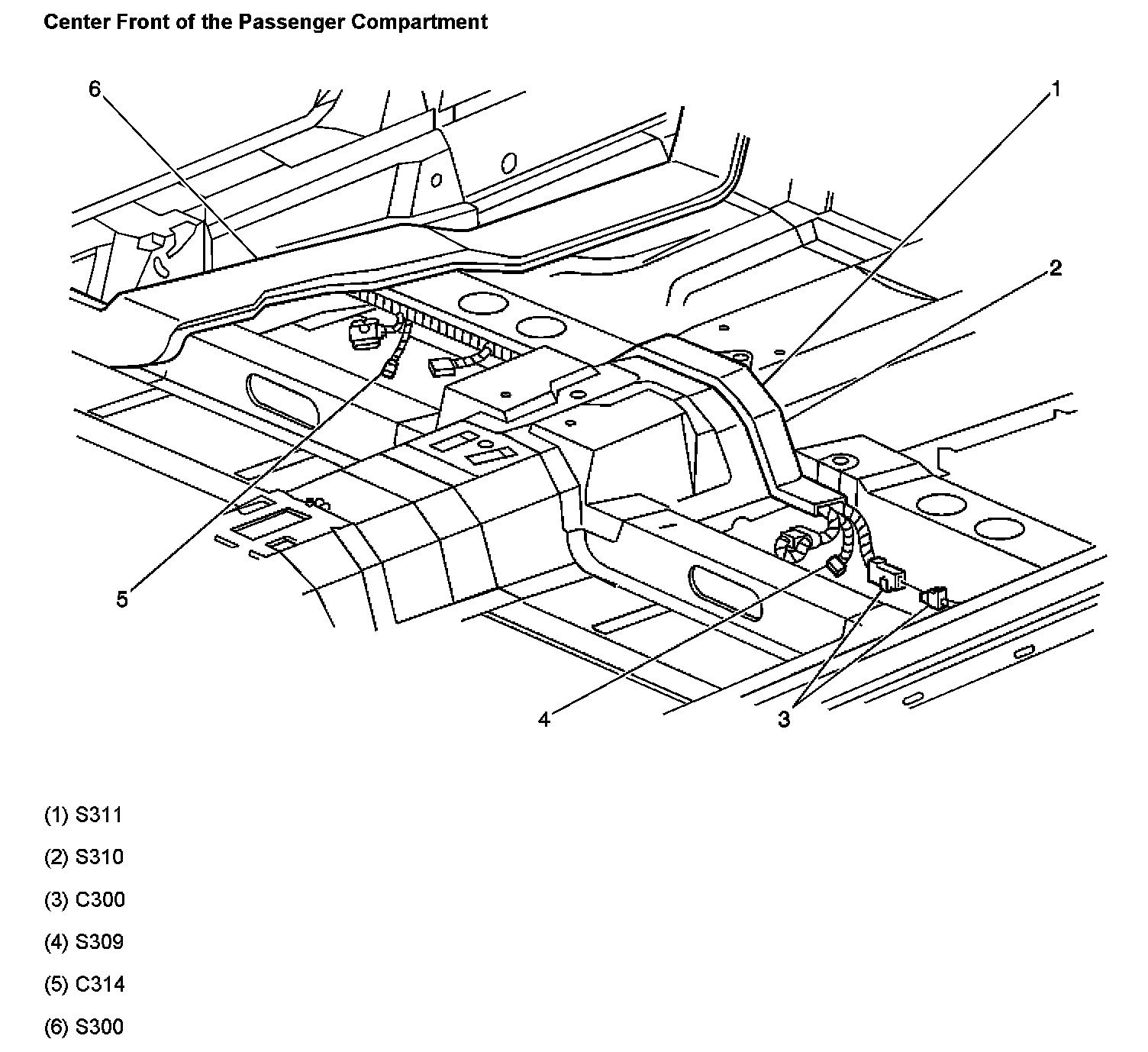 Center Front of the Passenger Compartment

6
1
2
5
4
3

(1) S311

(2) S310

(3) C300

(4) S309

(5) C314

(6) S300