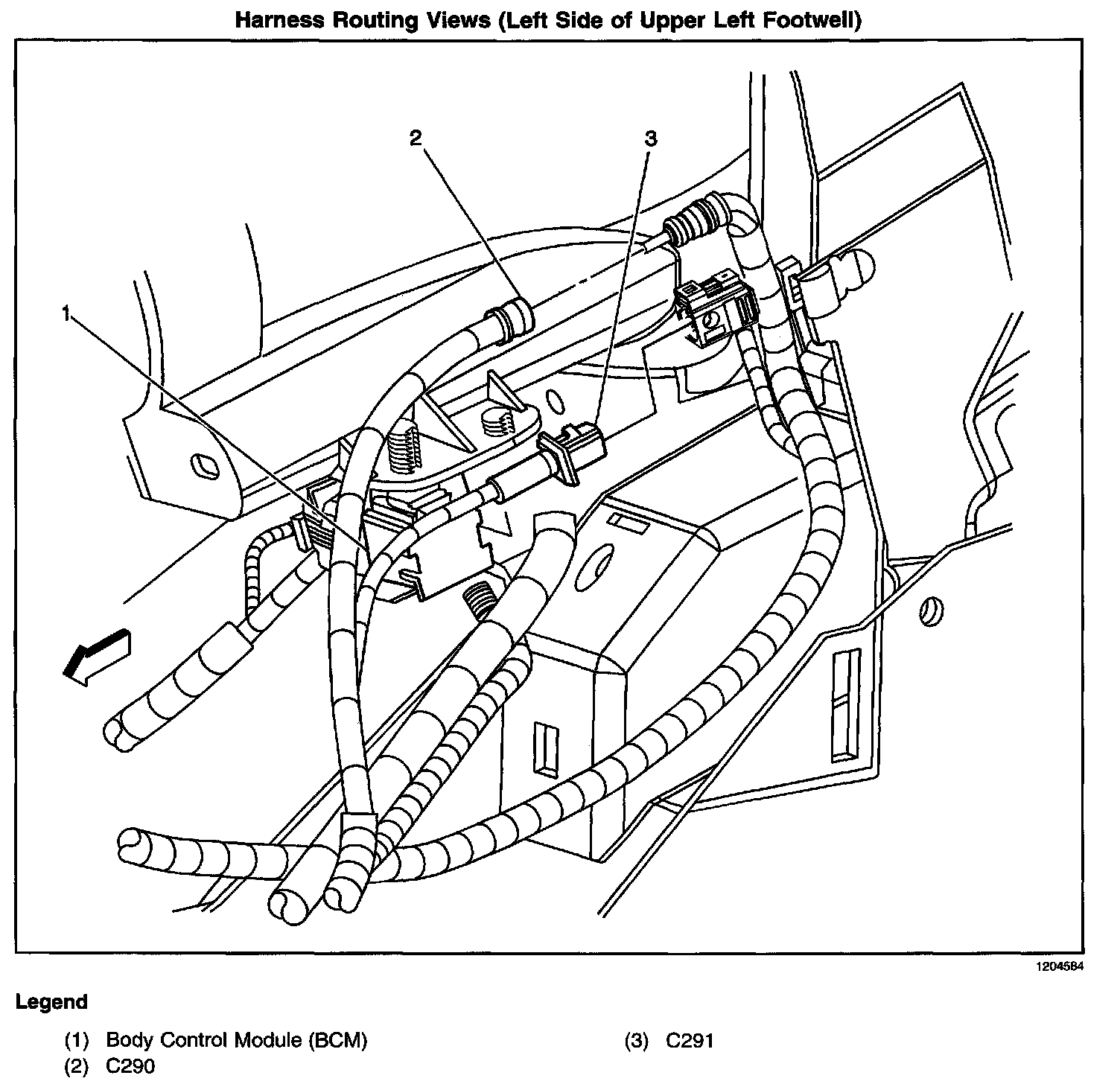 Harness Routing Views (Left Side of Upper Left Footwell)

2

3

1

1204584

Legend

(1) Body Control Module (BCM)

(2) C290

(3) C291